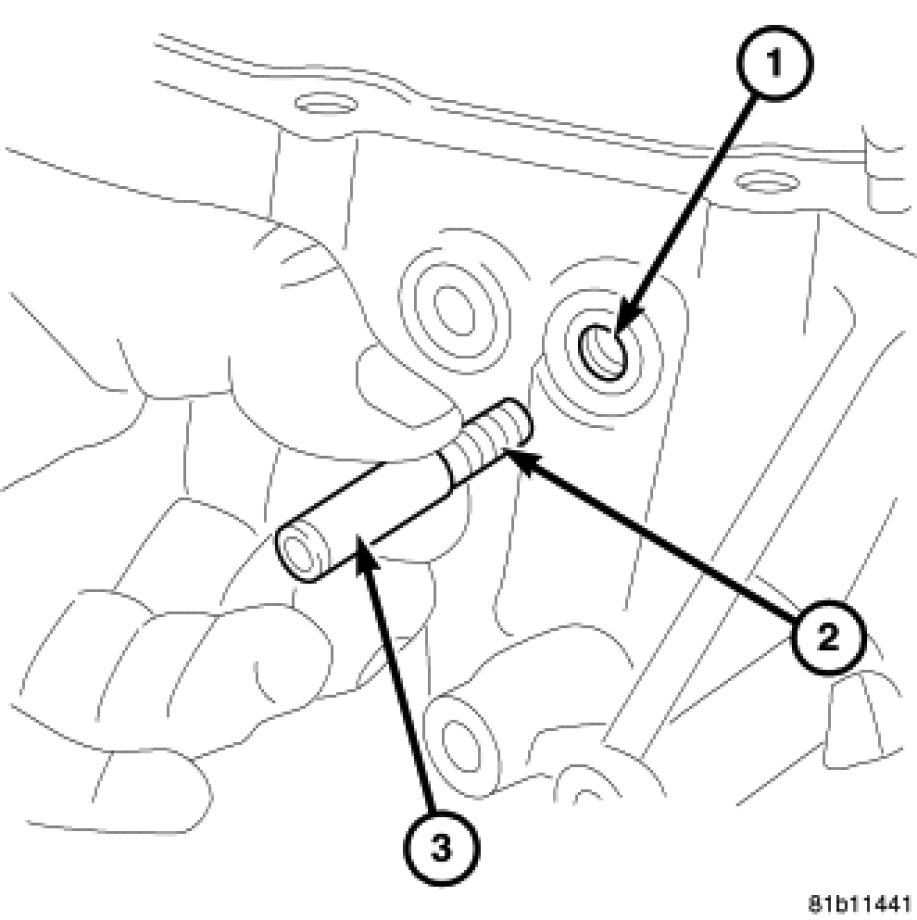 1
2
3
81b11441