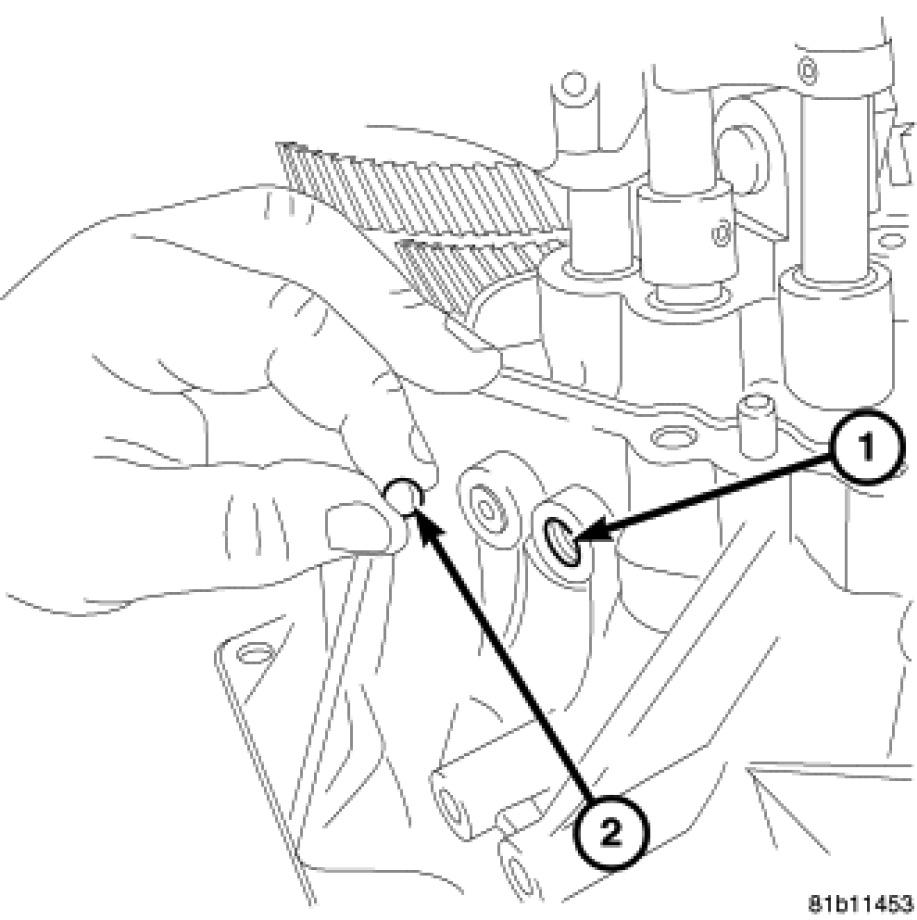 1

2

81b11453