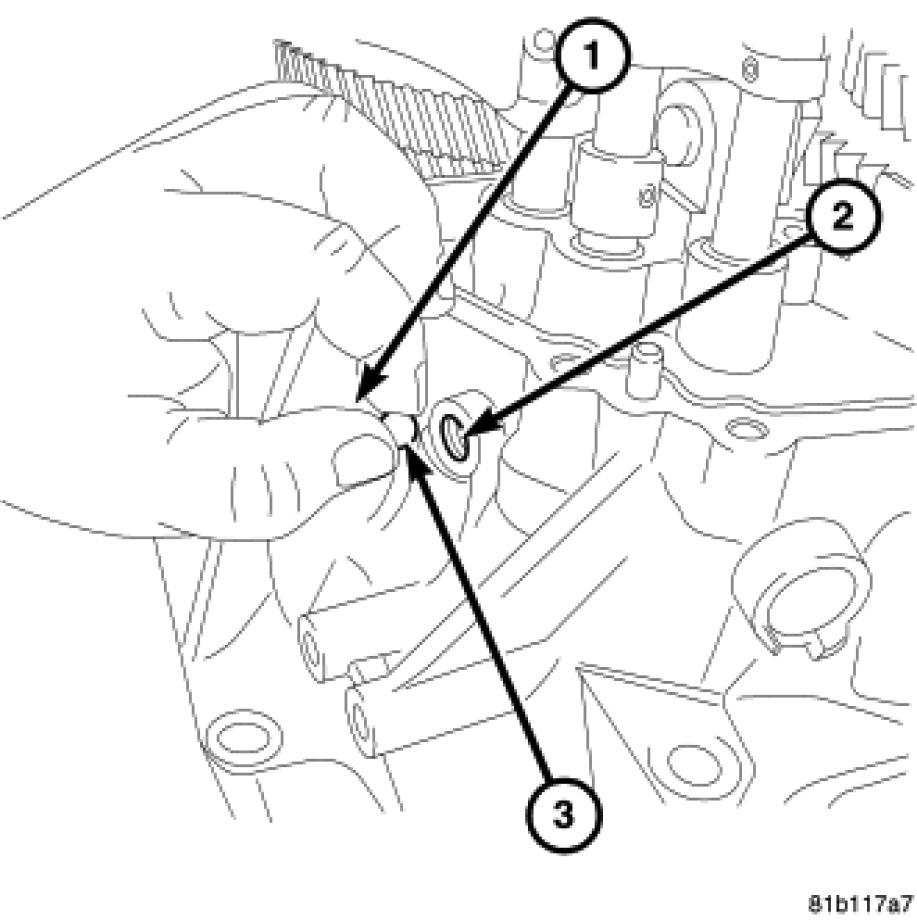 1
2
3
81b117a7