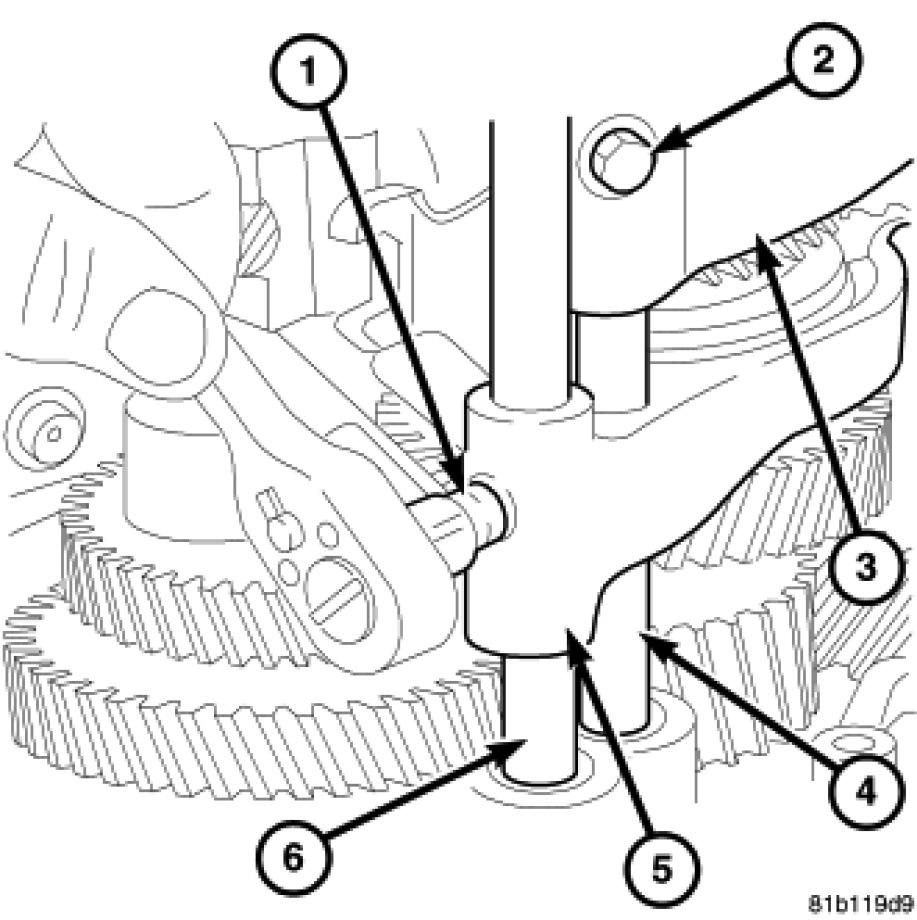 1
2
3
4
5
6
81b119d9