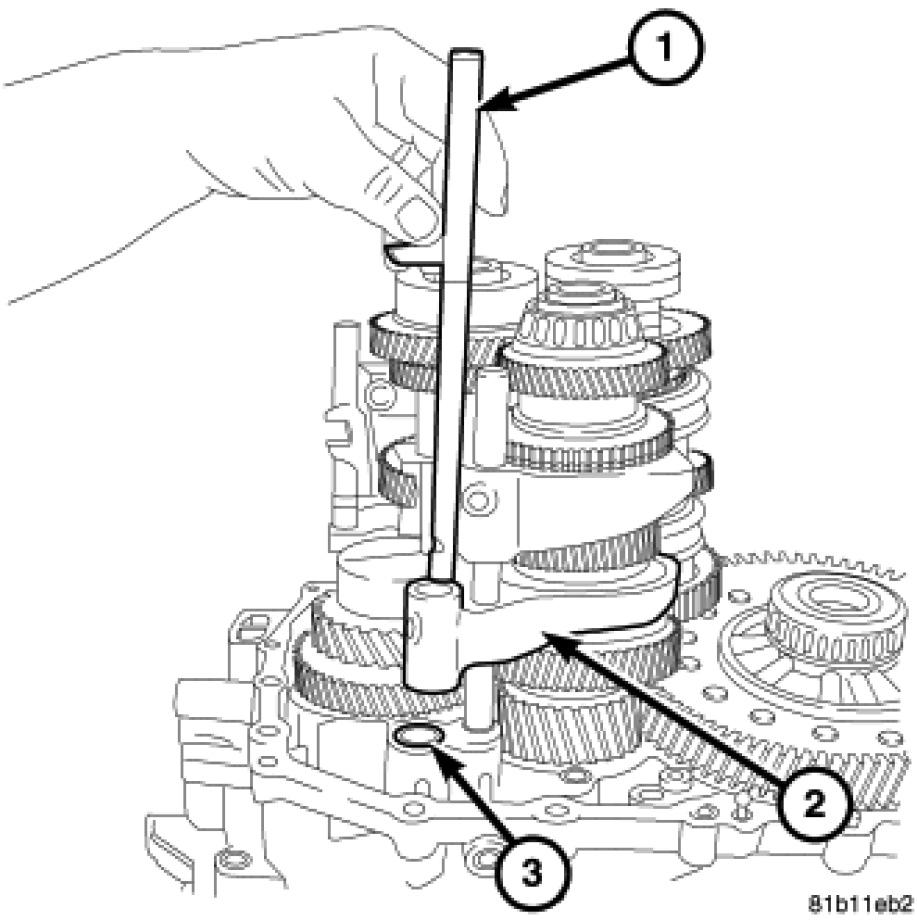 1
2
3
81b11eb2