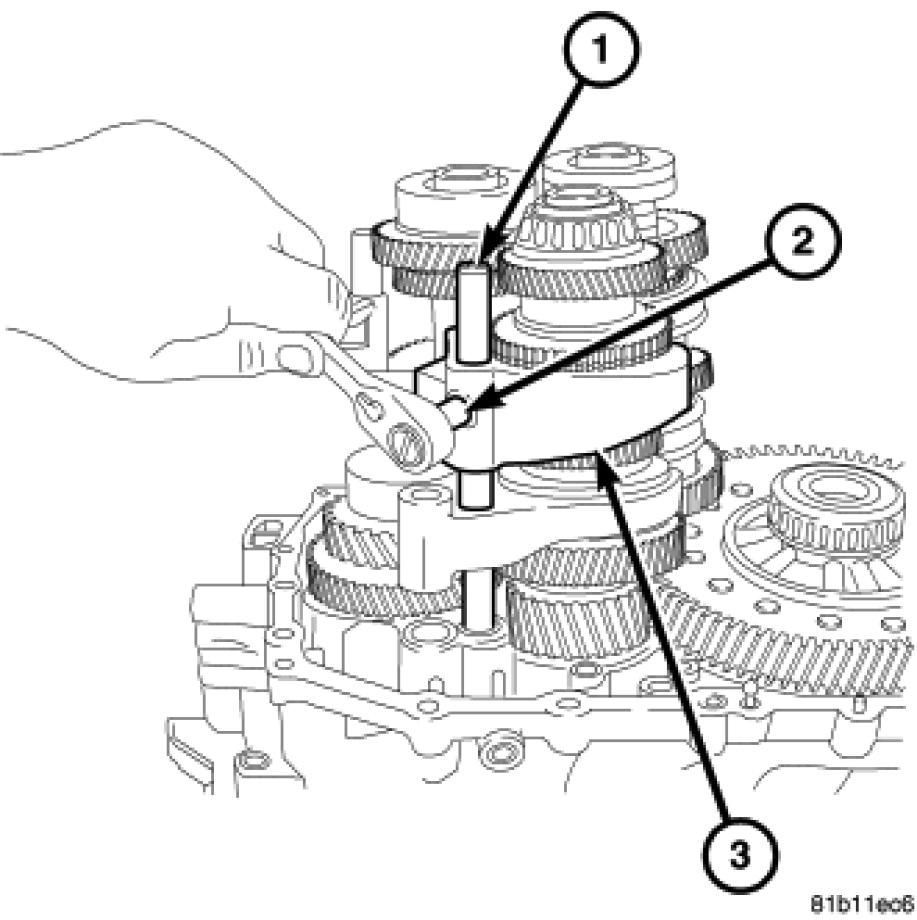 1
2
3
81b11ec6