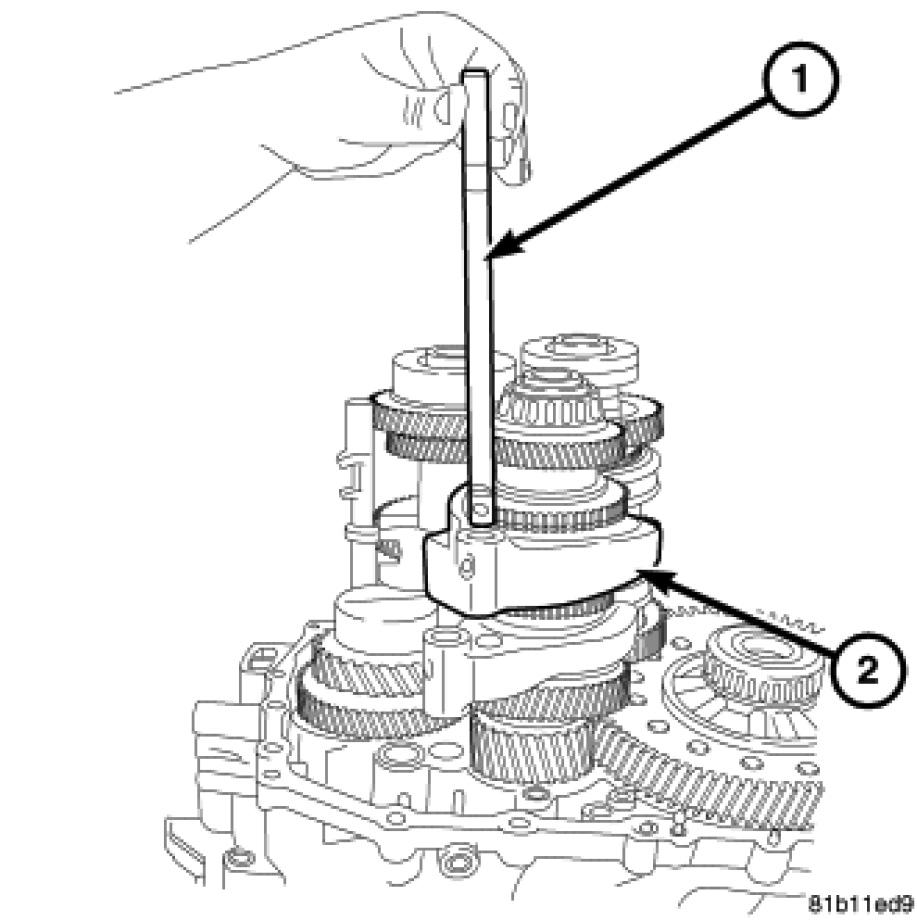 1
2
81b11ed9