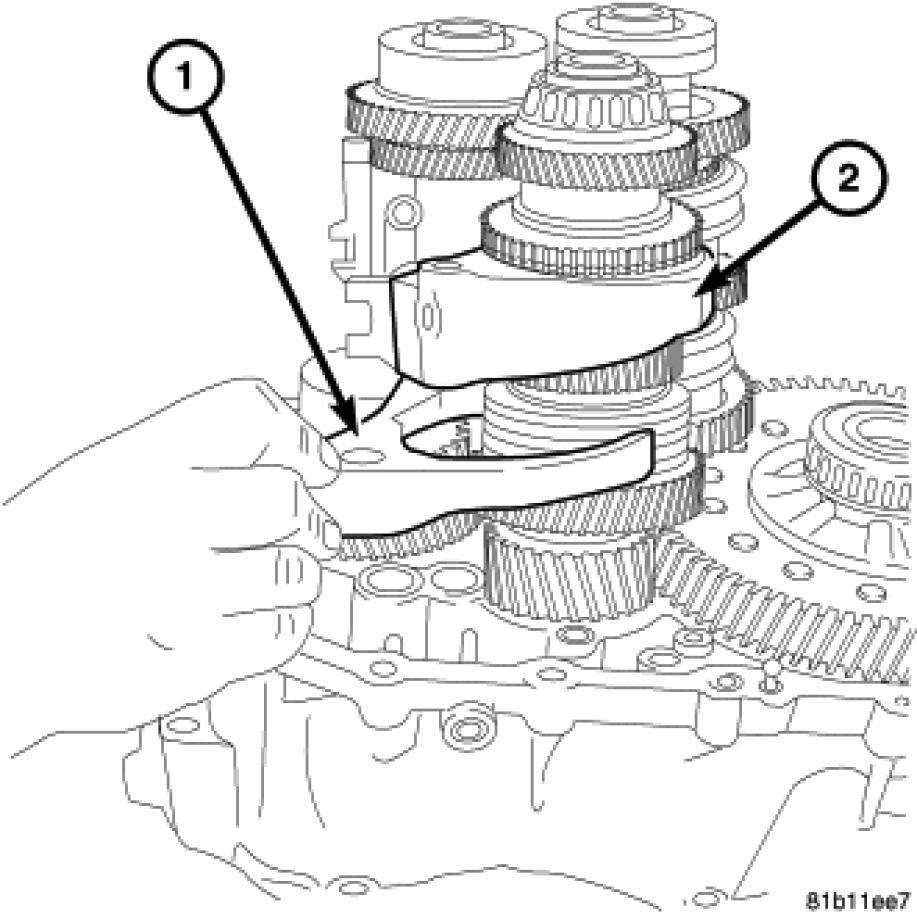 1

2

81b11ee7