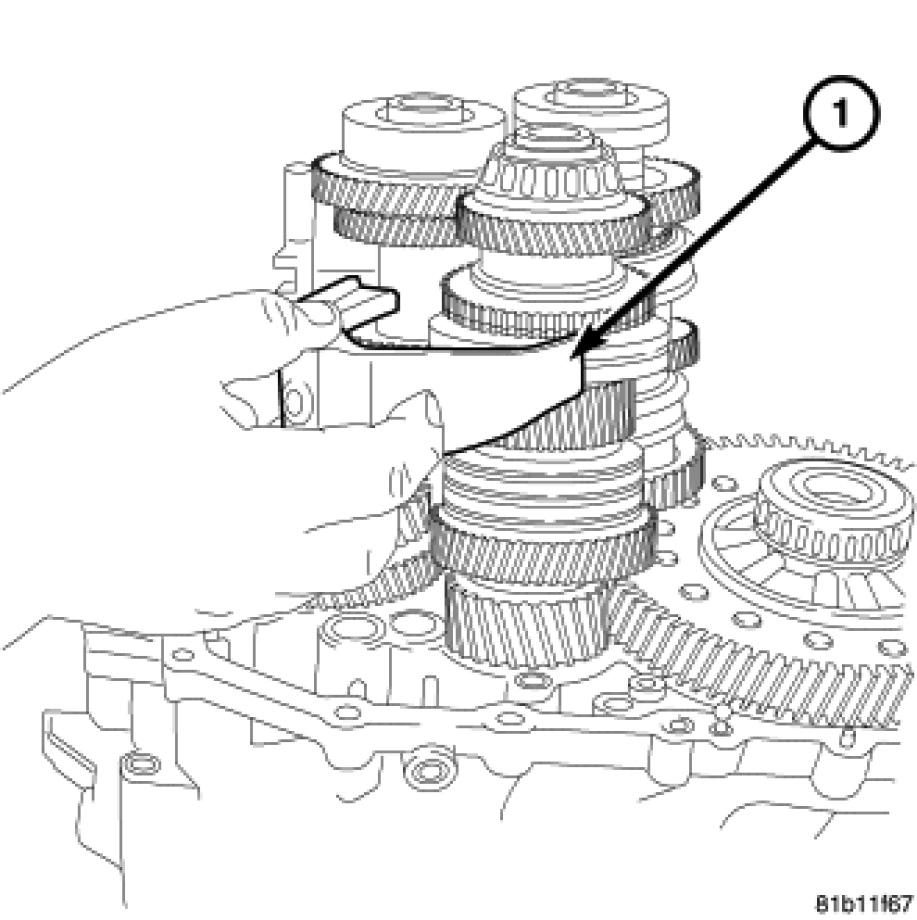 1

81b11f67