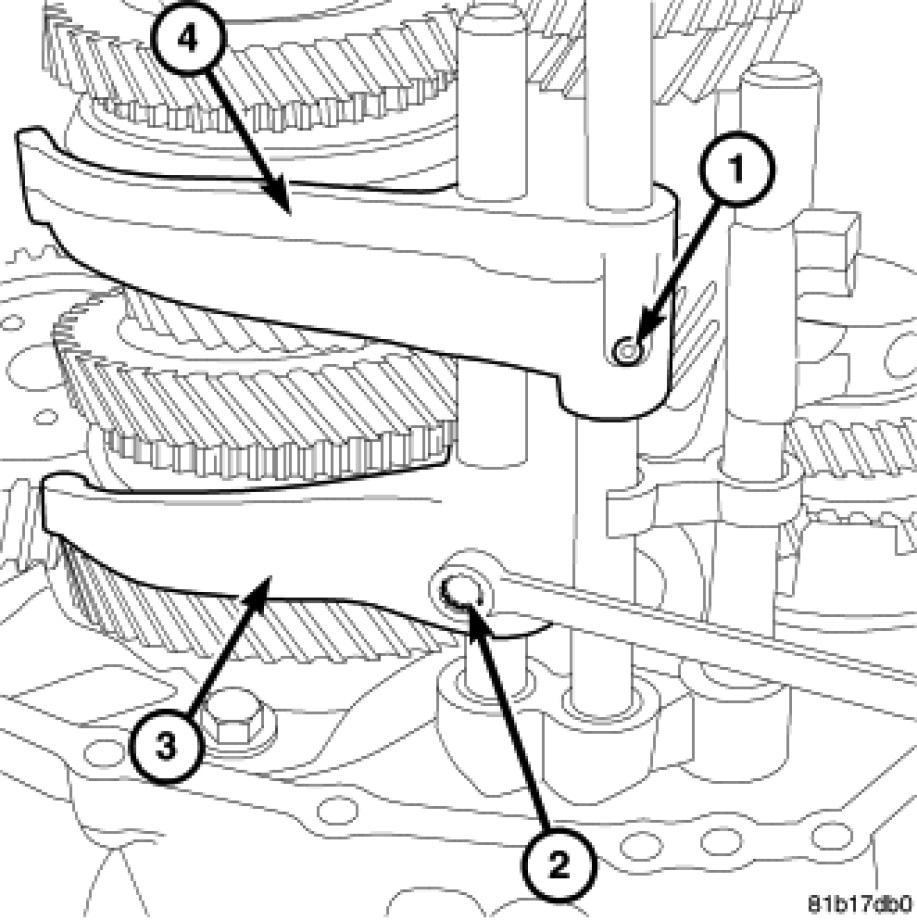 4
1
3
2
81b17db0