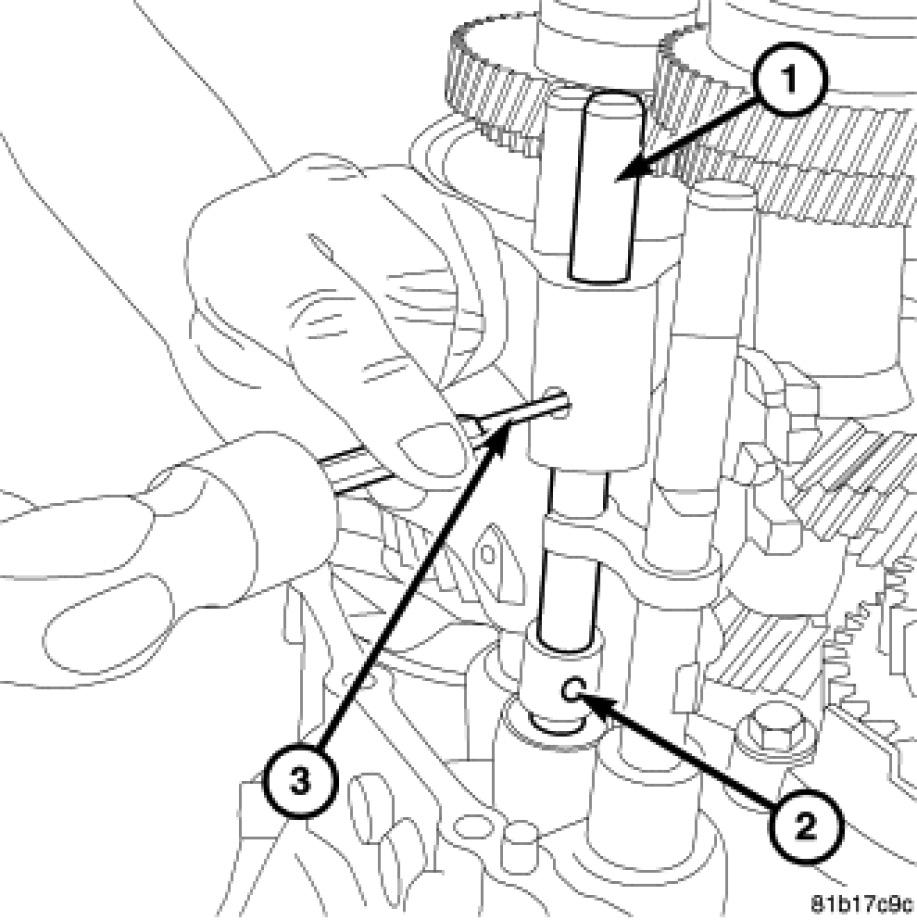 1
3
2
81b17c9c