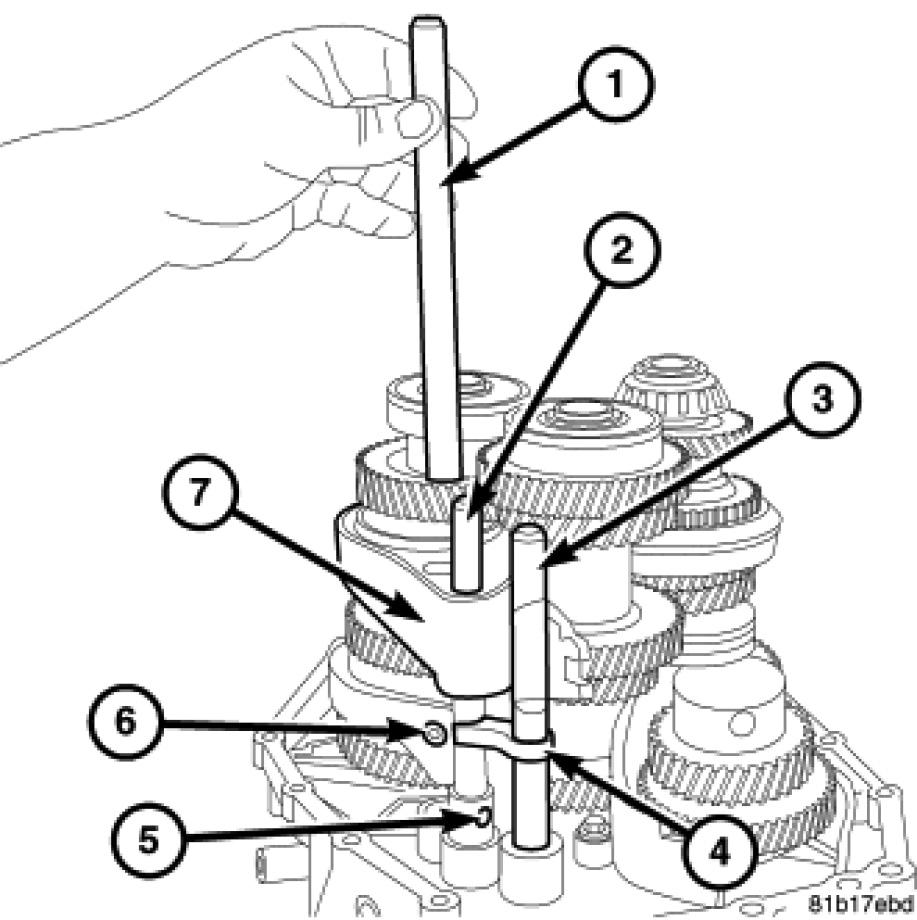 1
2
3
7
6
5
4
81b17ebd