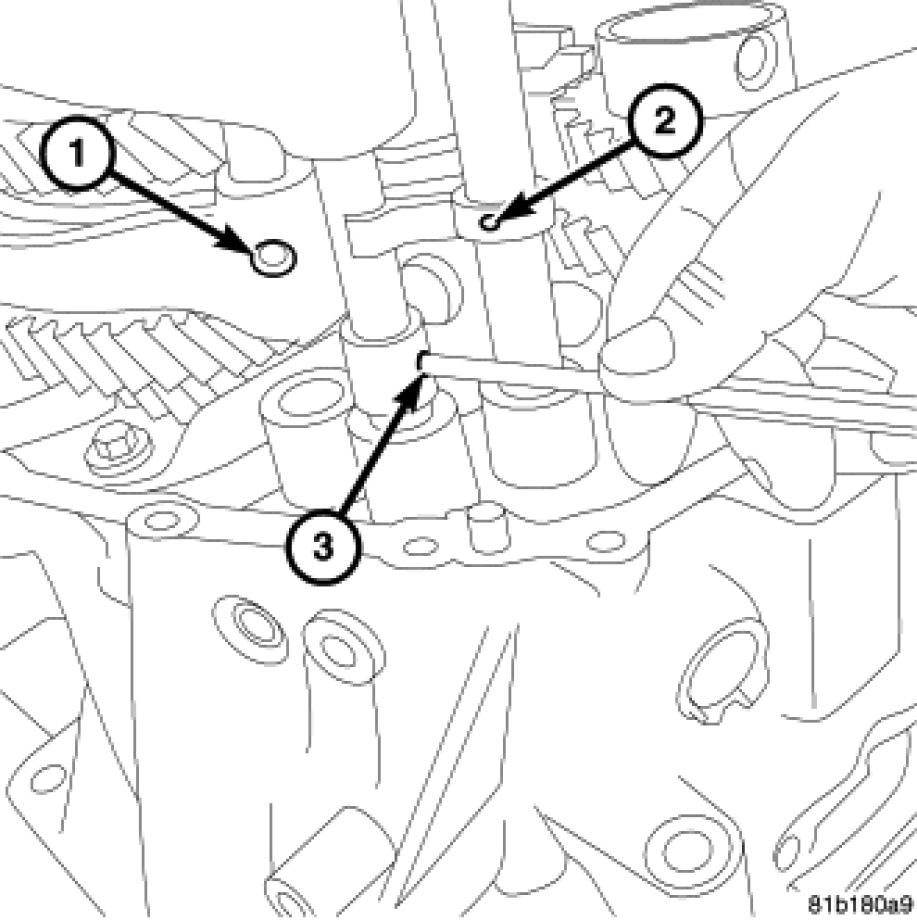 1
2
3
81b180a9