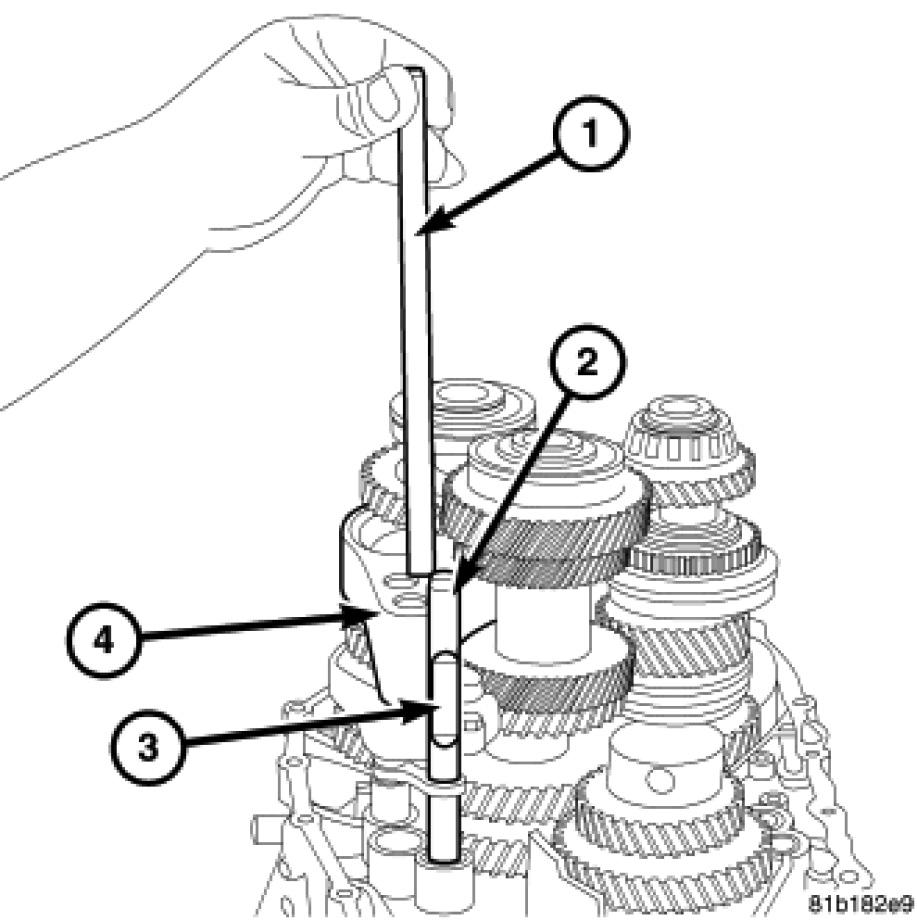 1
2
4
3
81b182e9