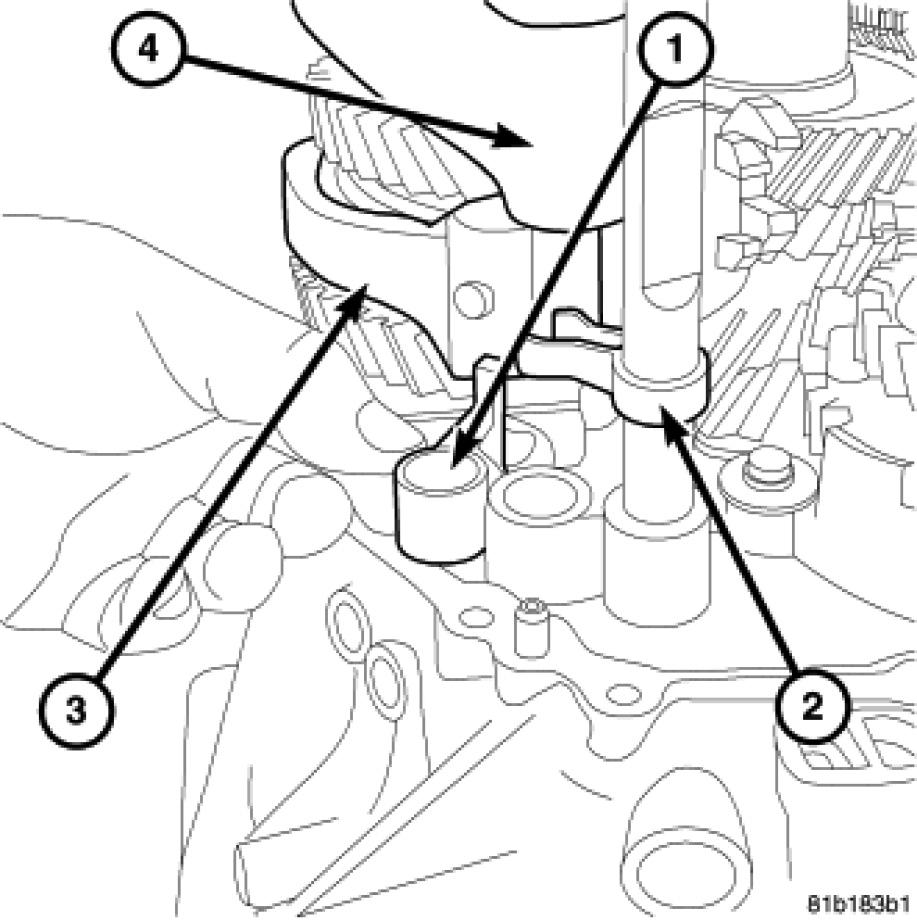 4
1
3
2
81b183b1