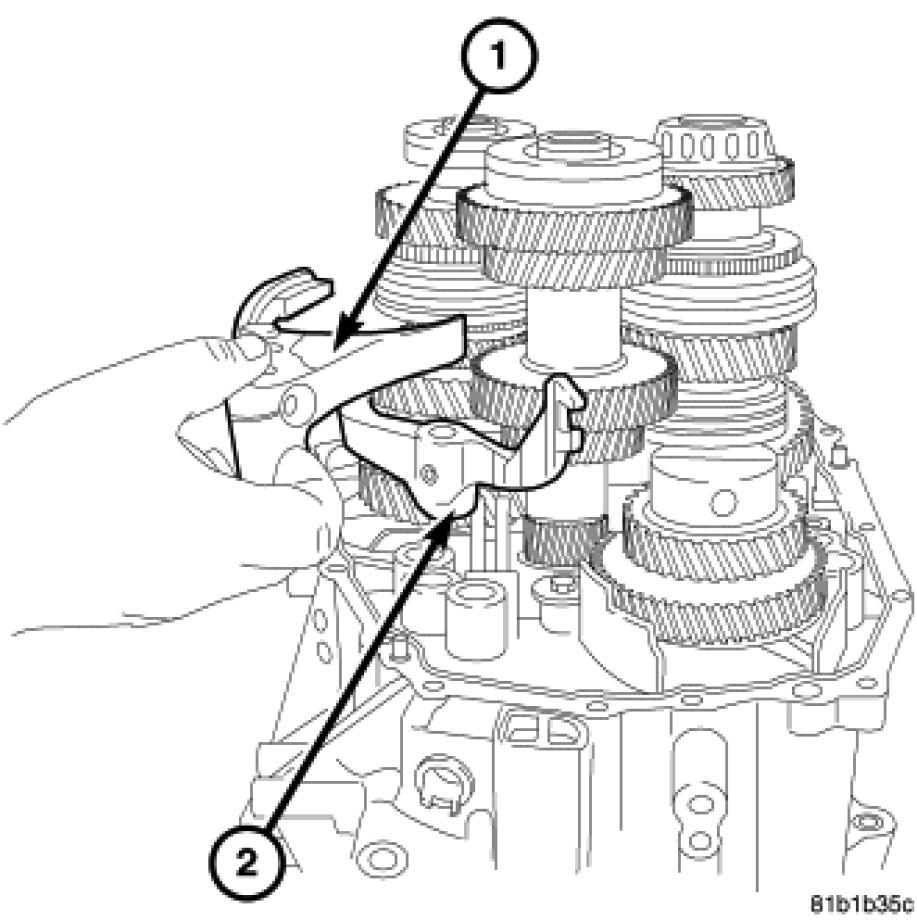 1

2

81b1b35c