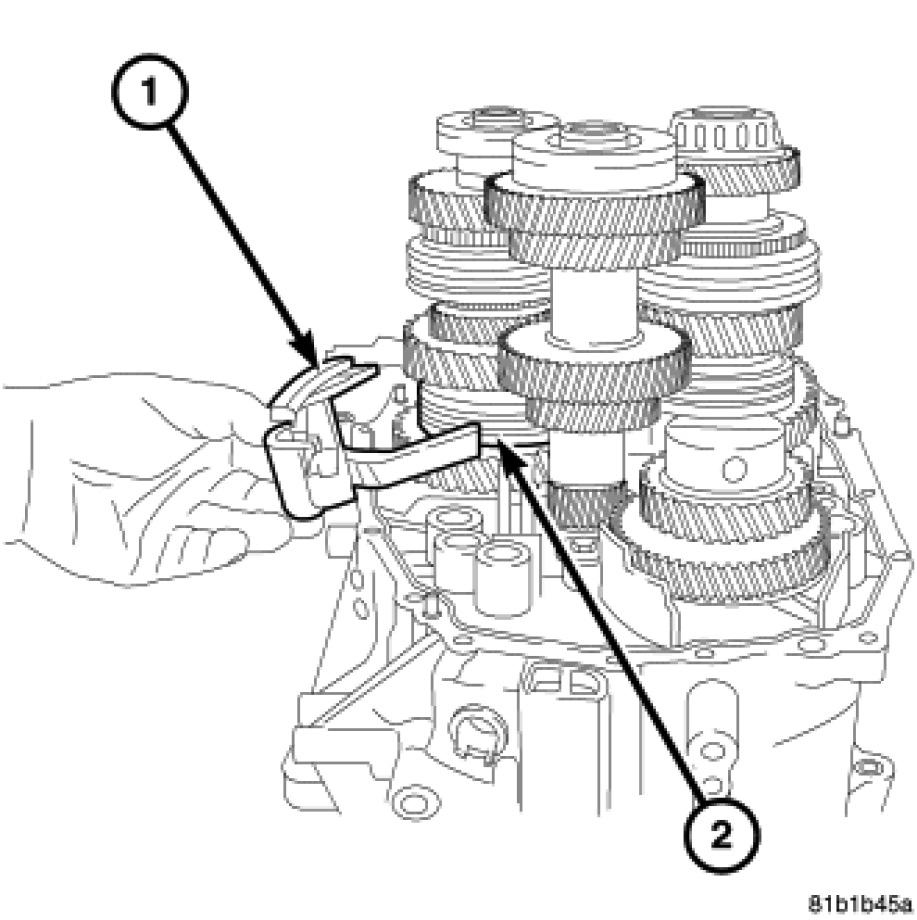 1

2

81b1b45a