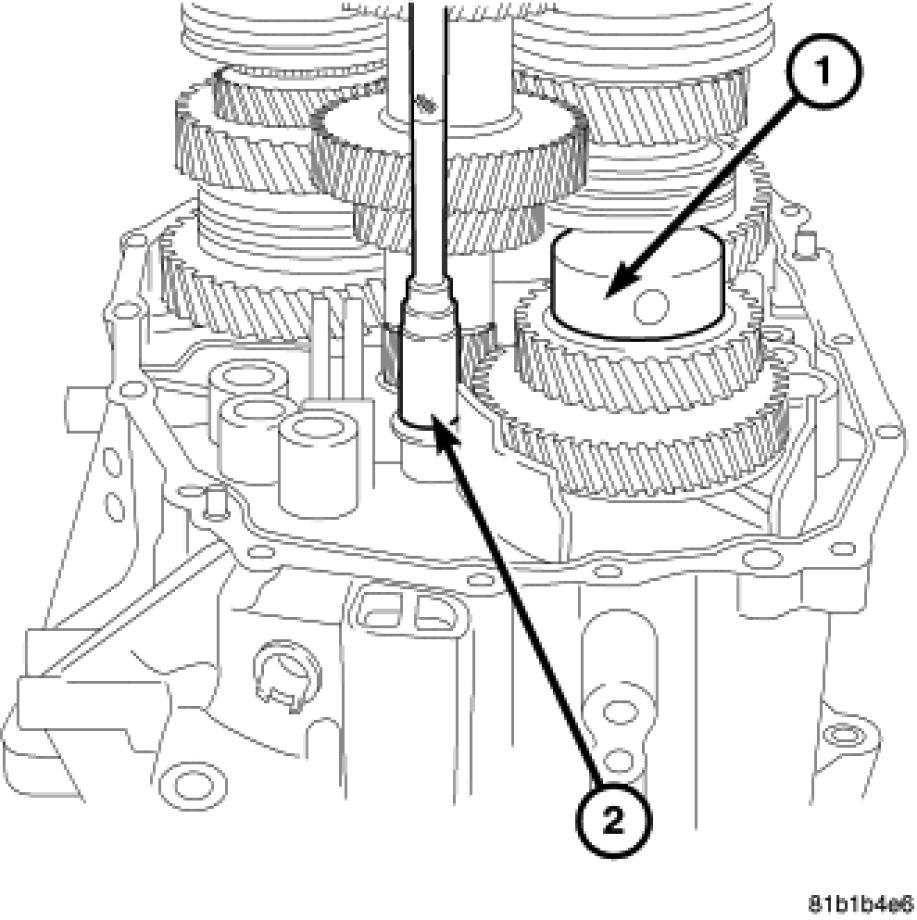 1

2

81b1b4e6