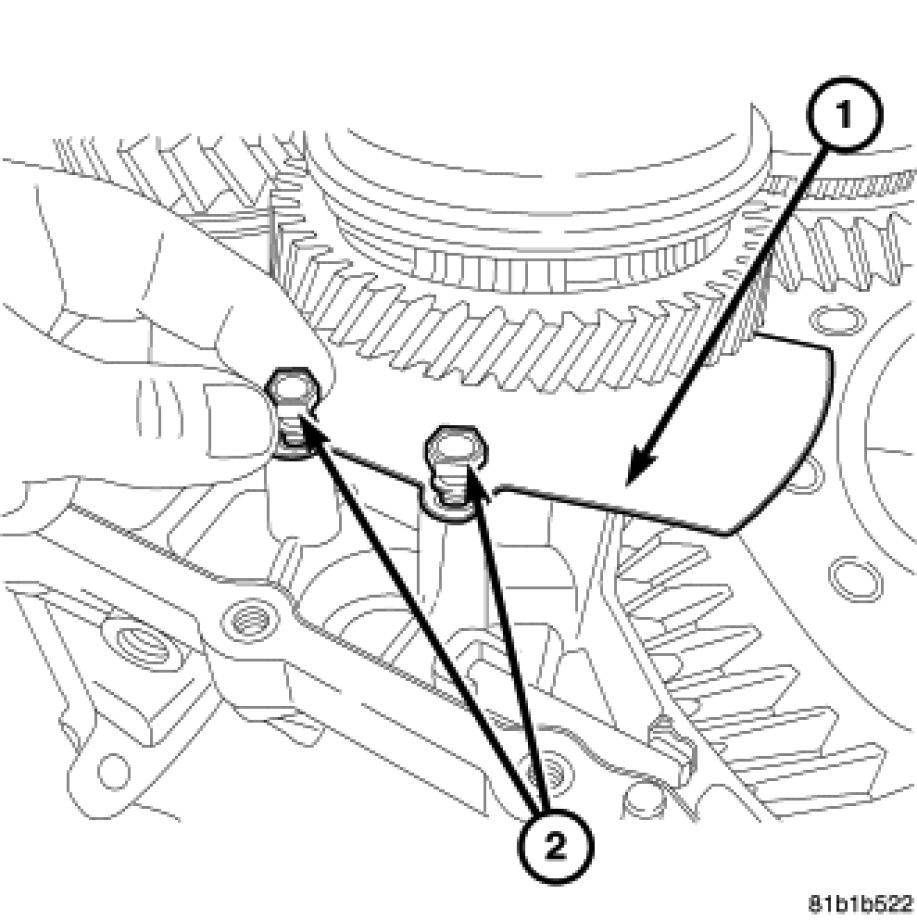 1
2
81b1b522