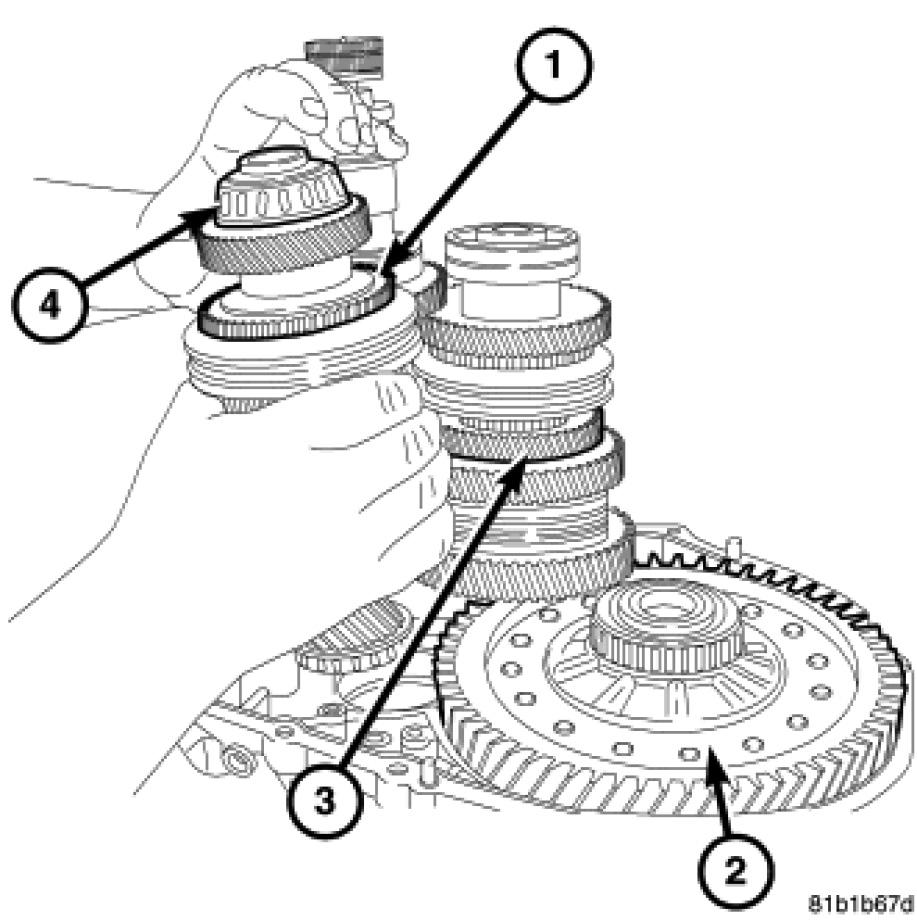 1
4
3
2
81b1b67d