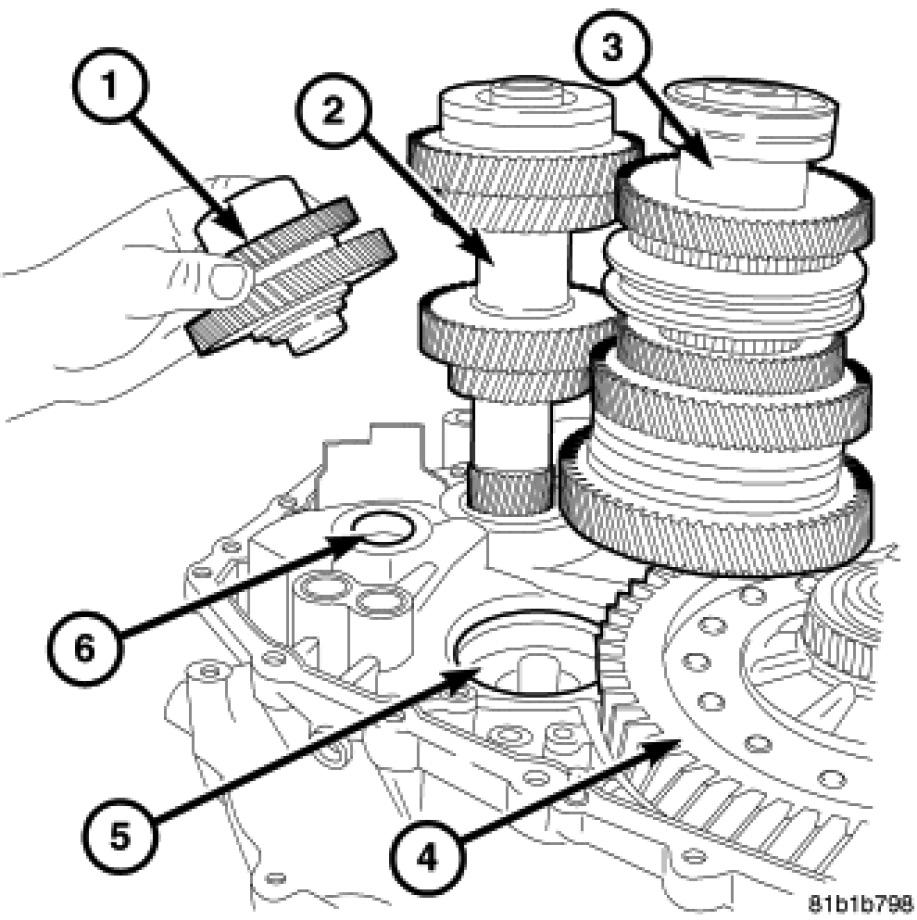 1
2
3
6
5
4
81b1b798