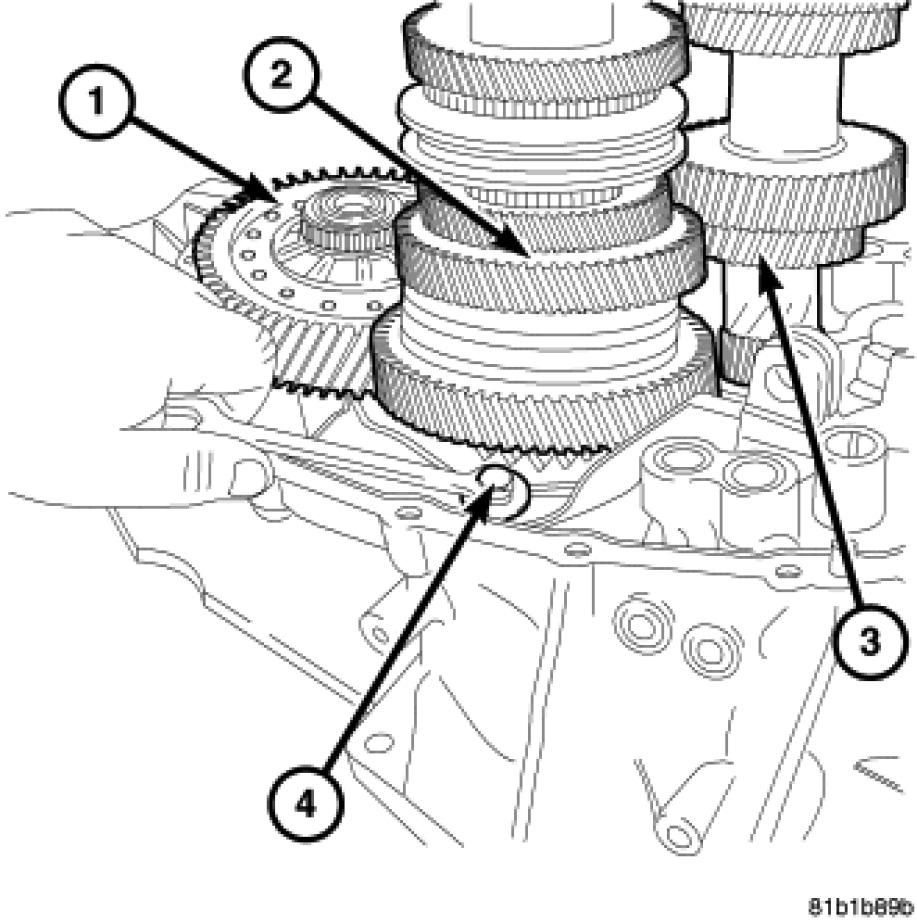 1
2
3
4
81b1b89b