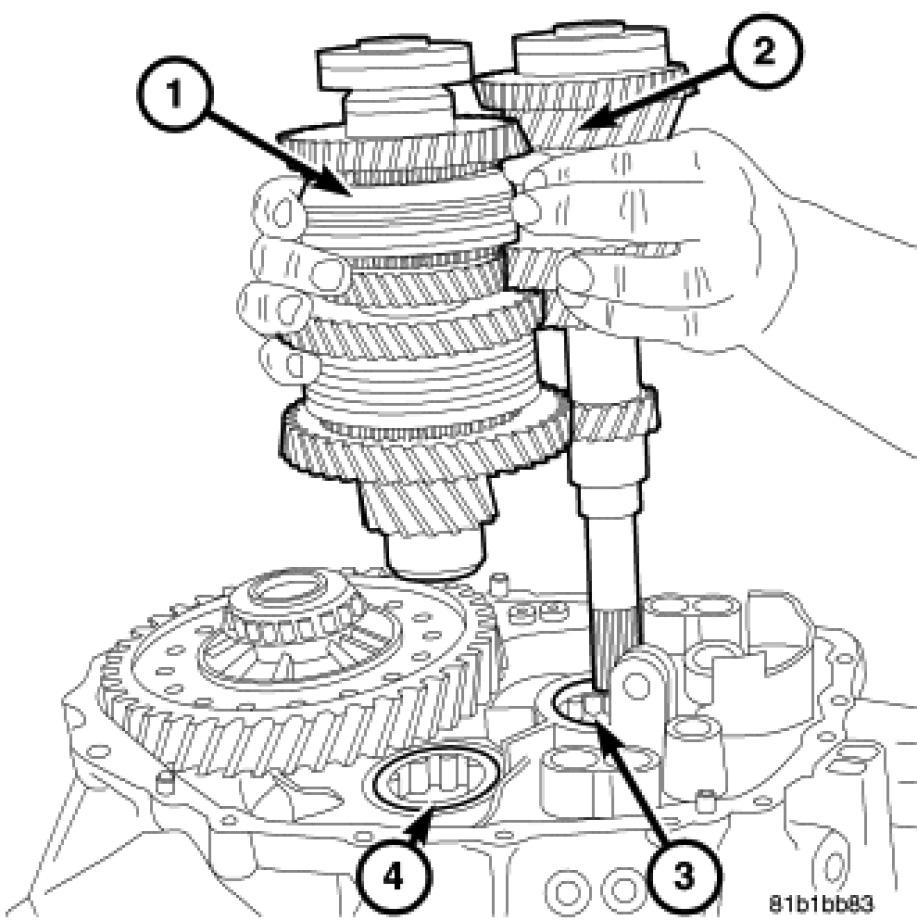 1
2
3
4
81b1bb83