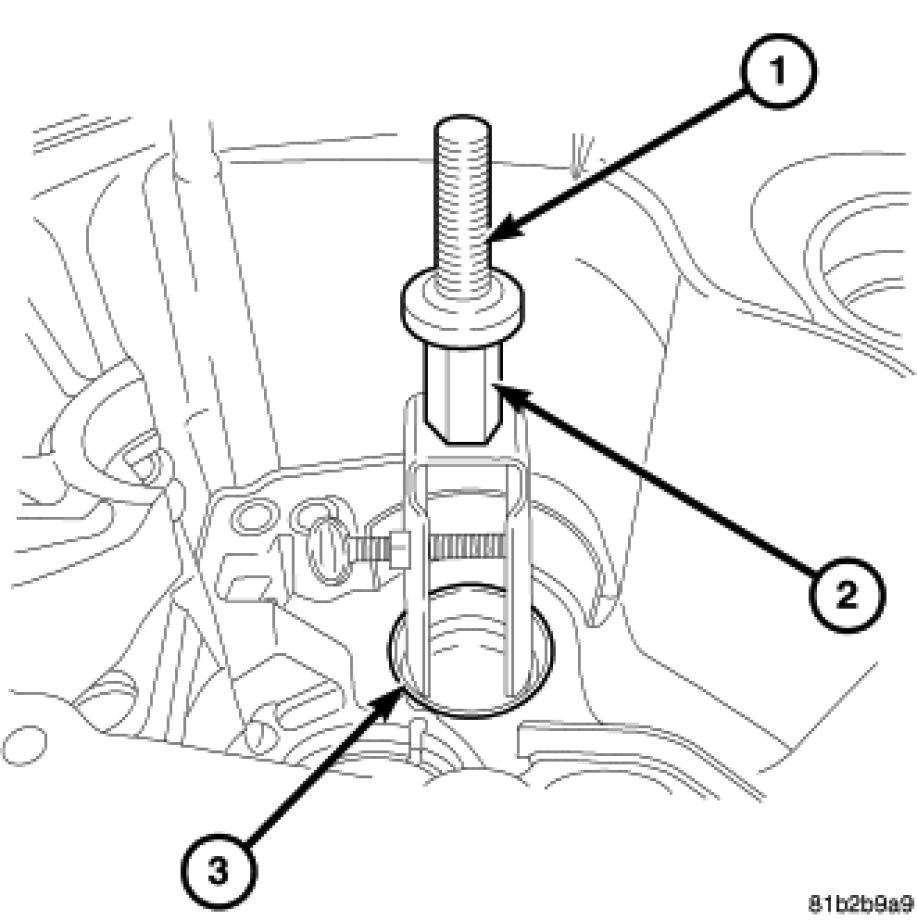 1
2
3
81b2b9a9