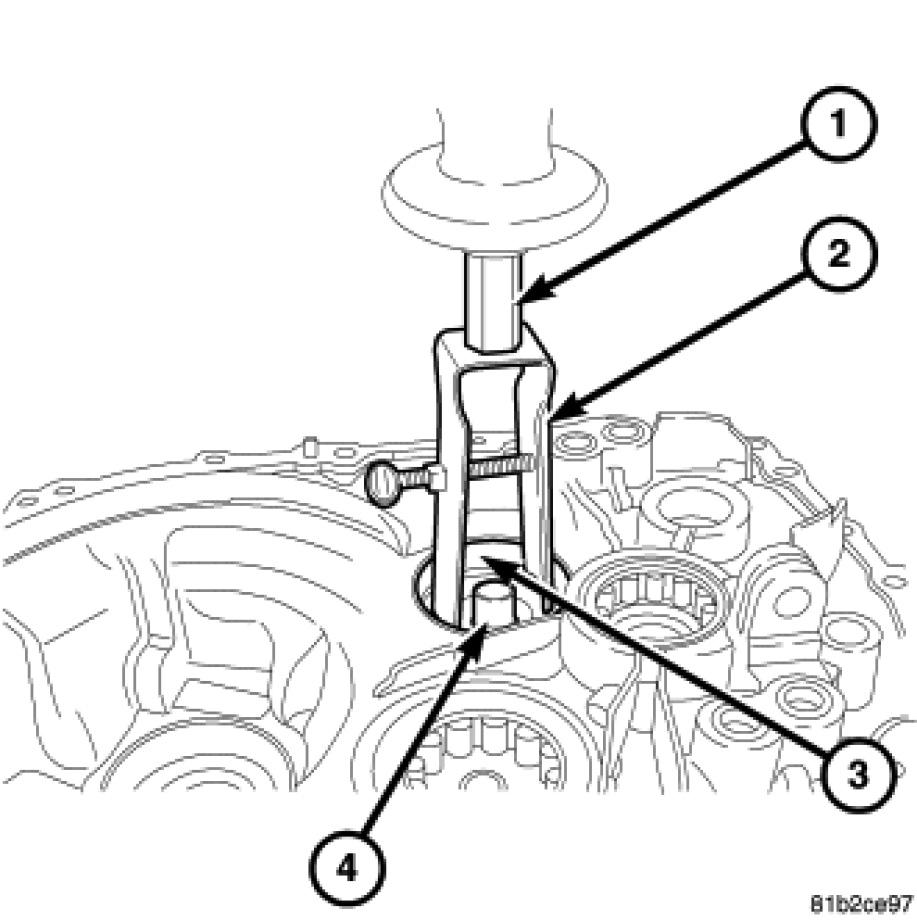 1
2
3
4
81b2ce97