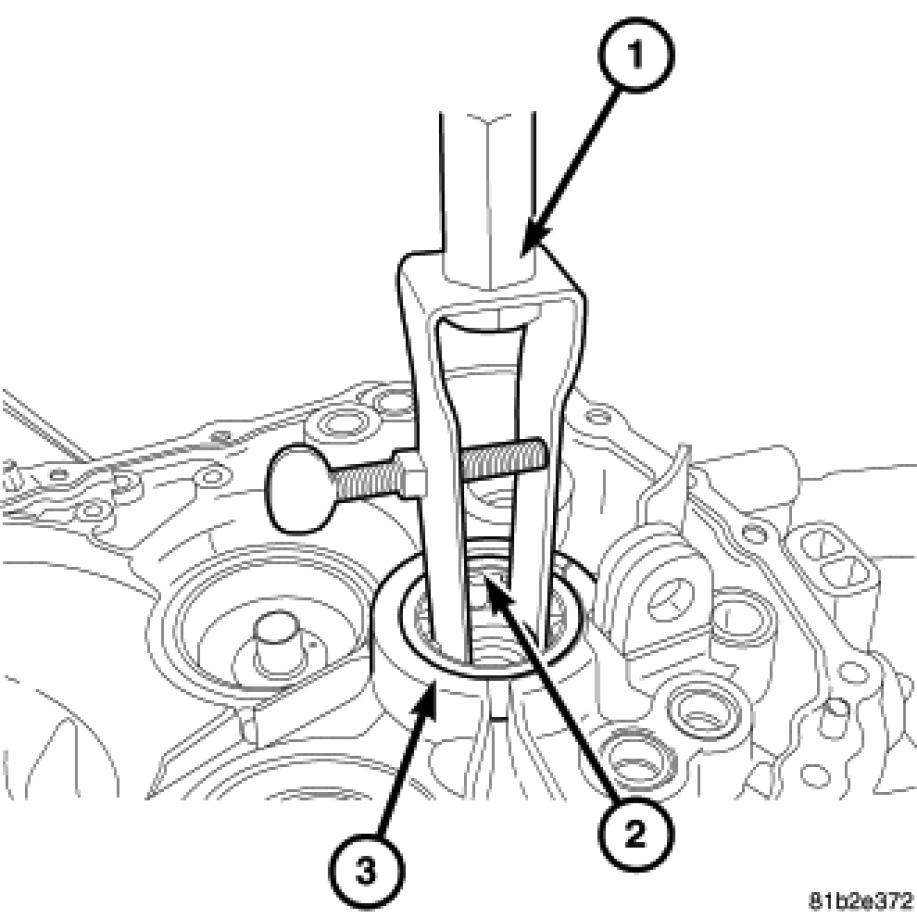 1
2
3
81b2e372