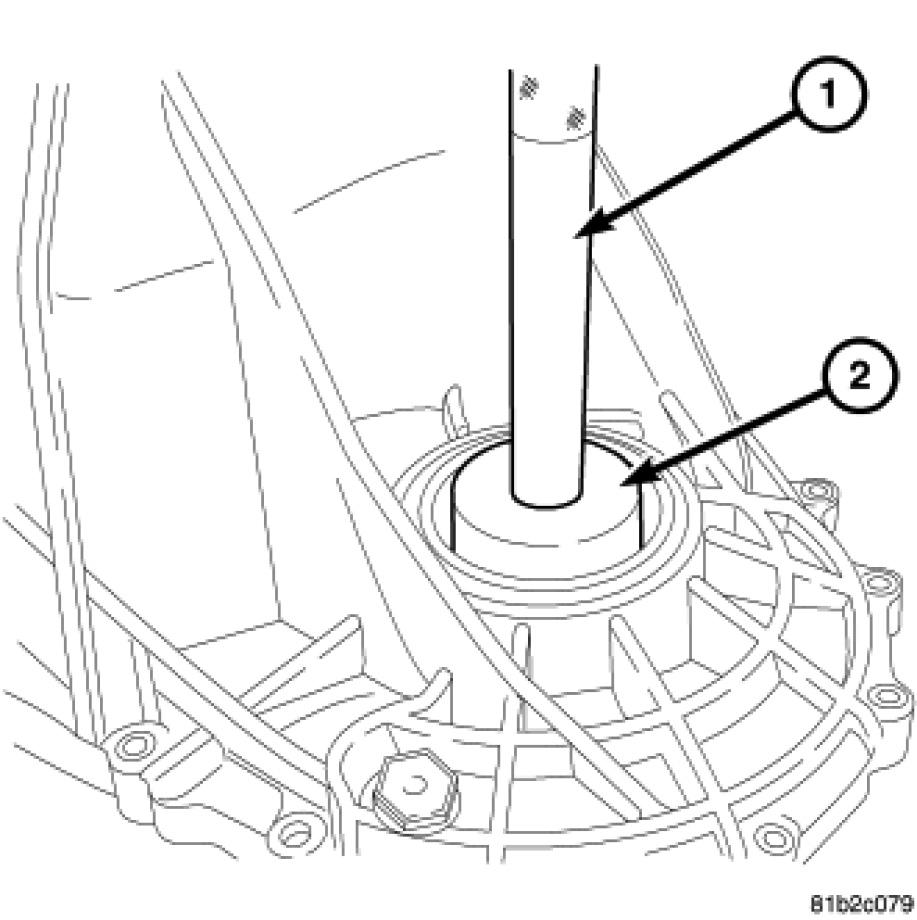 1

2

81b2c079