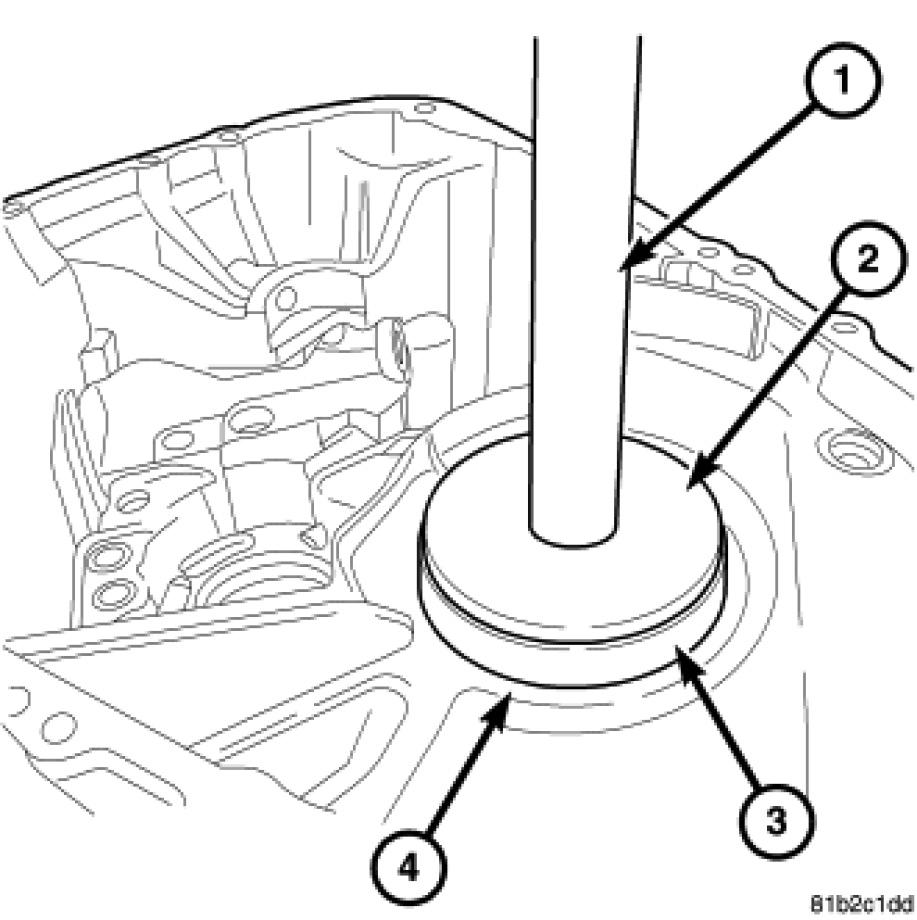 1
2
3
4
81b2c1dd