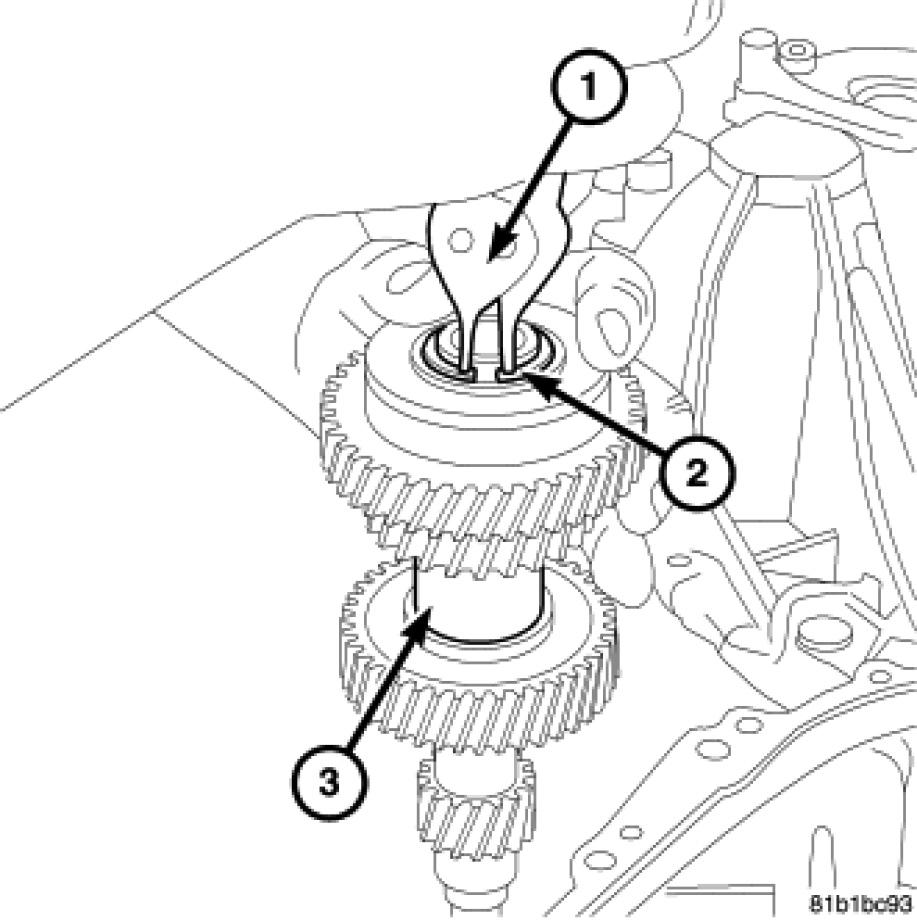 1
2
3
81b1bc93