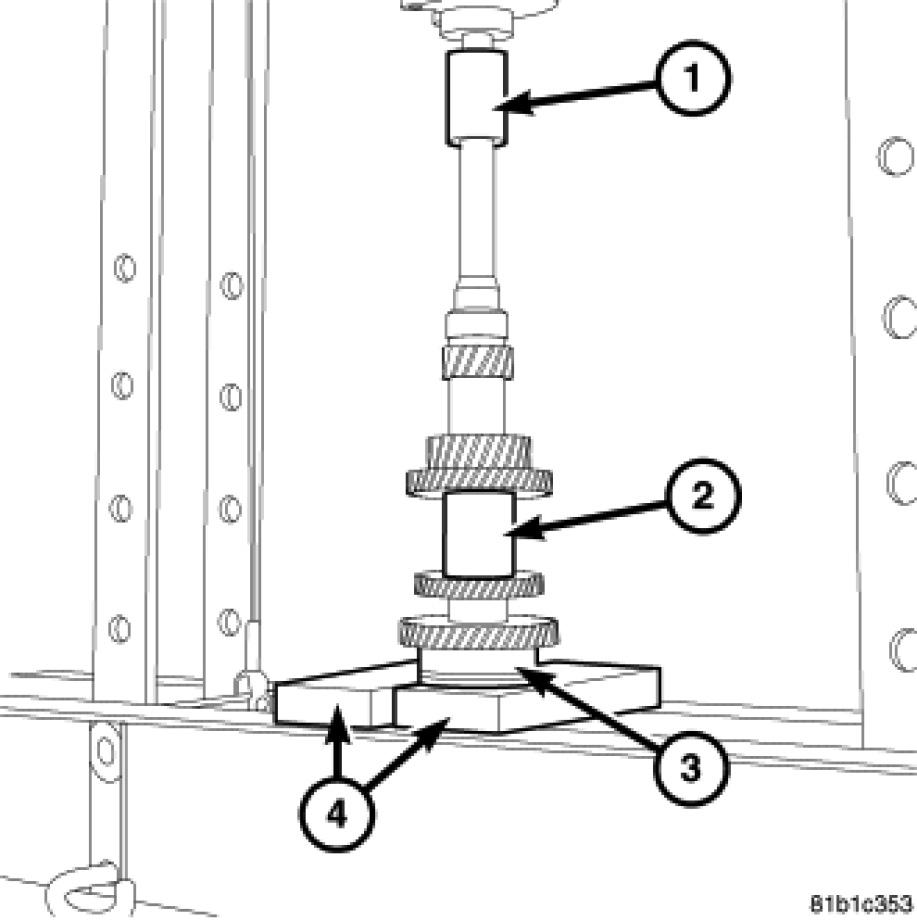 1
2
3
4
81b1c353