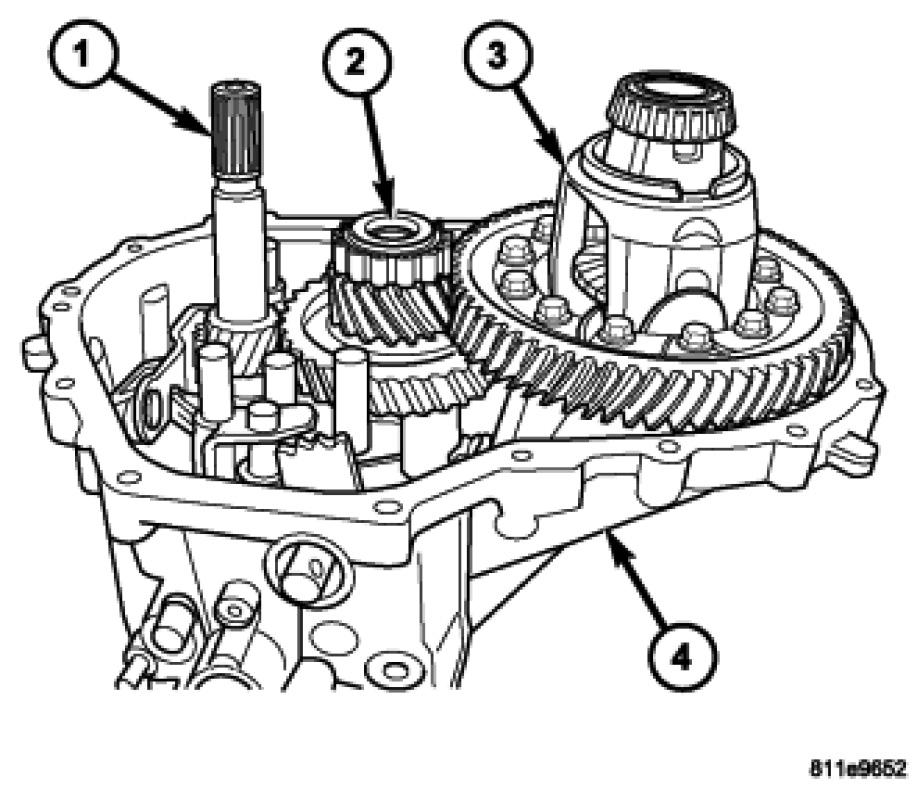 1
2
3
4
811e9652