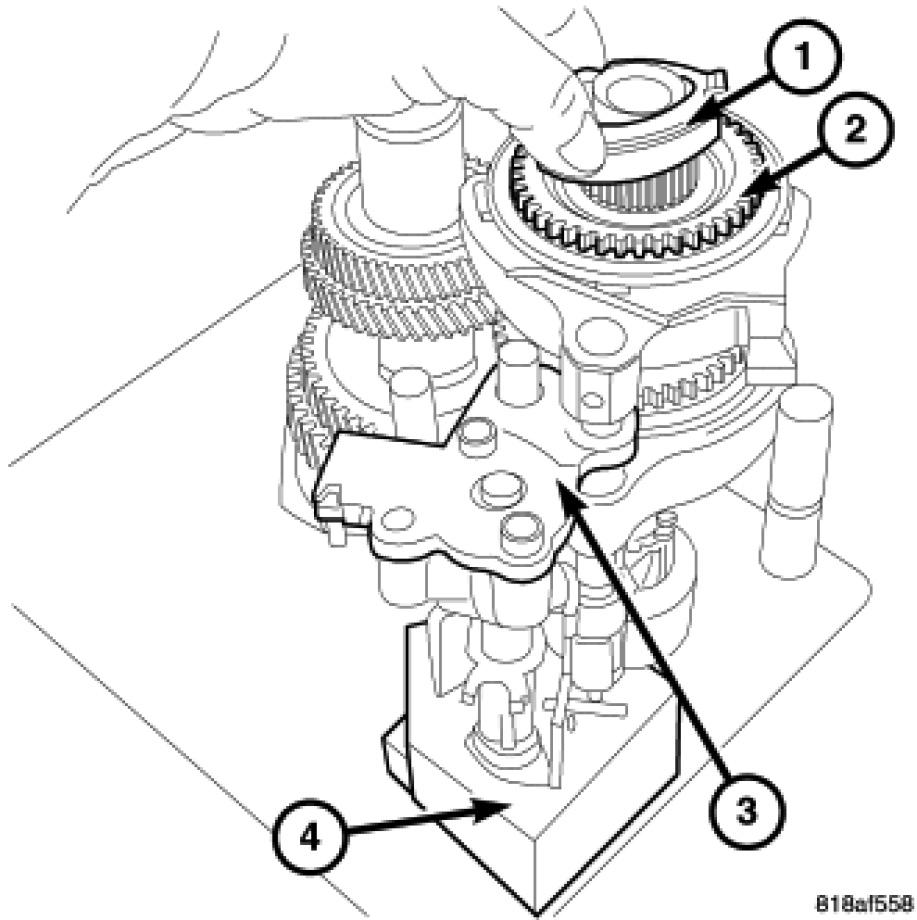 1
2
3
4
818af558