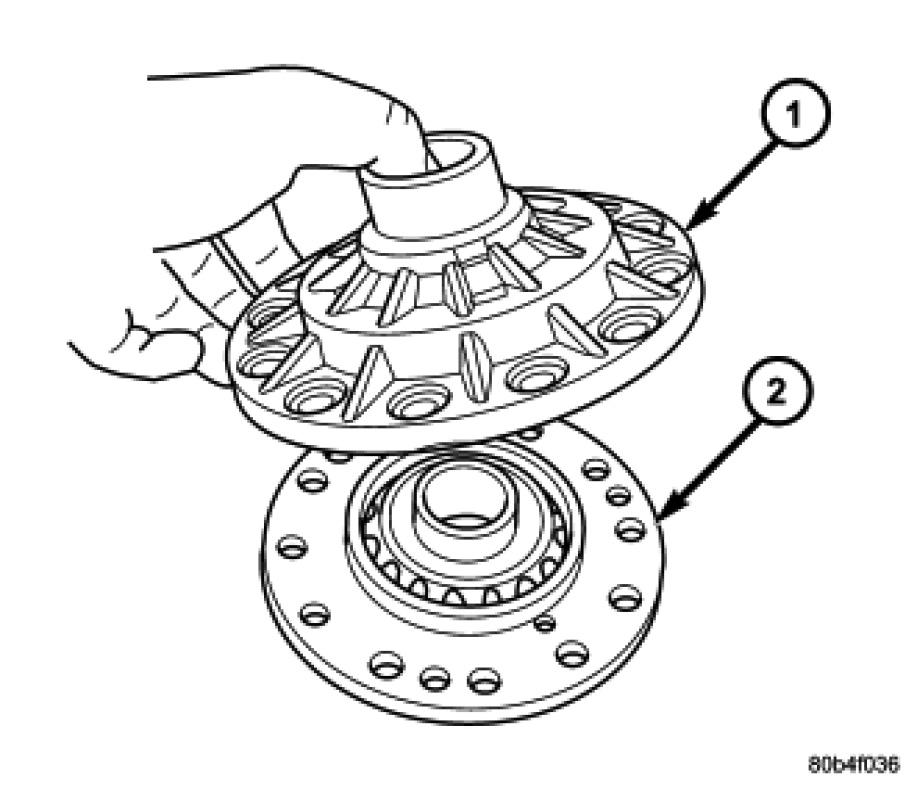 1
2
80b4f036