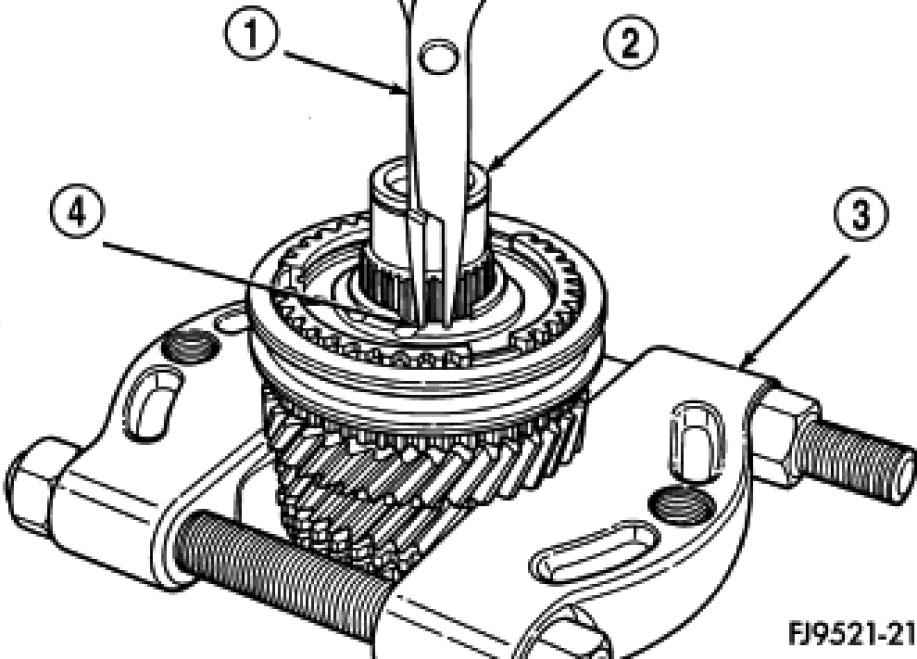 1
2
4
3
FJ9521-21