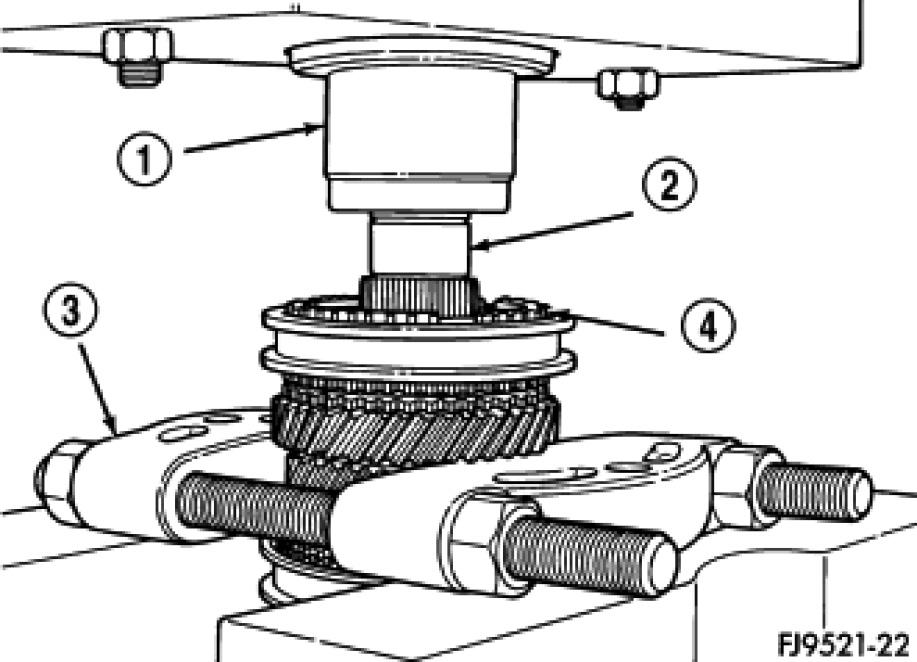 1
2
3
4
FJ9521-22