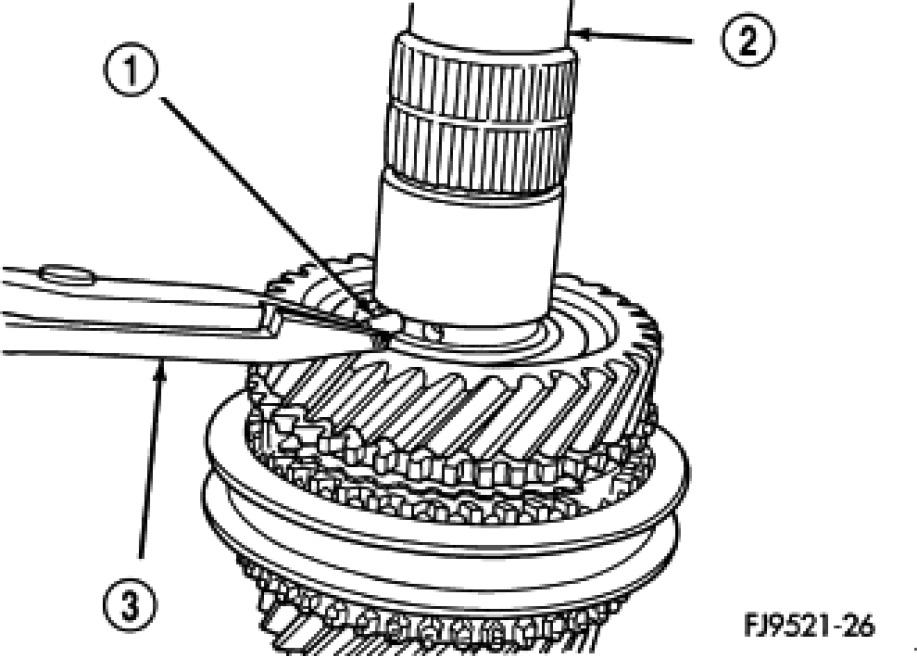 1
2
3
FJ9521-26