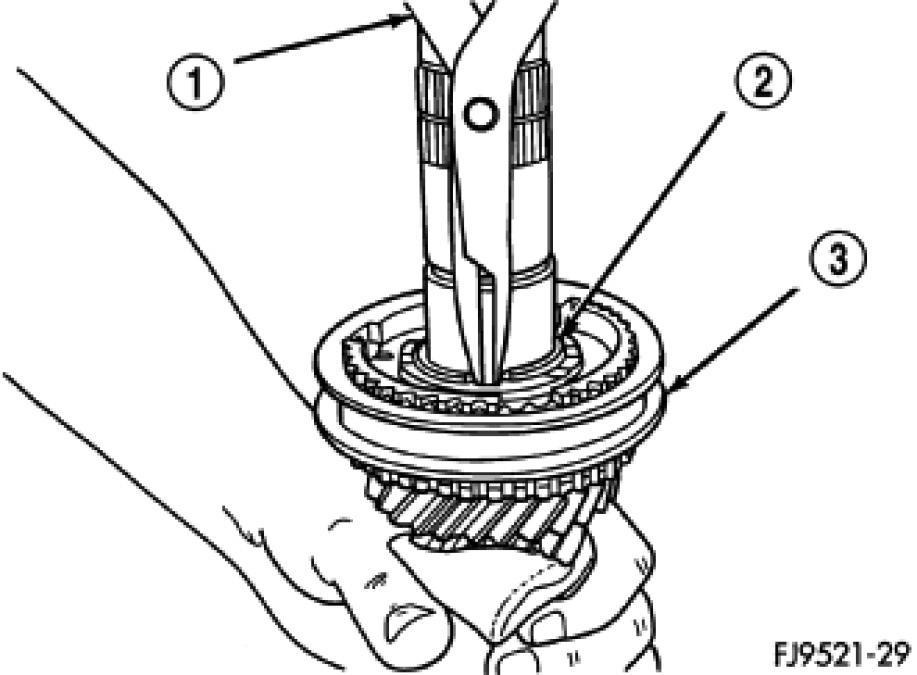 1
2
3
FJ9521-29