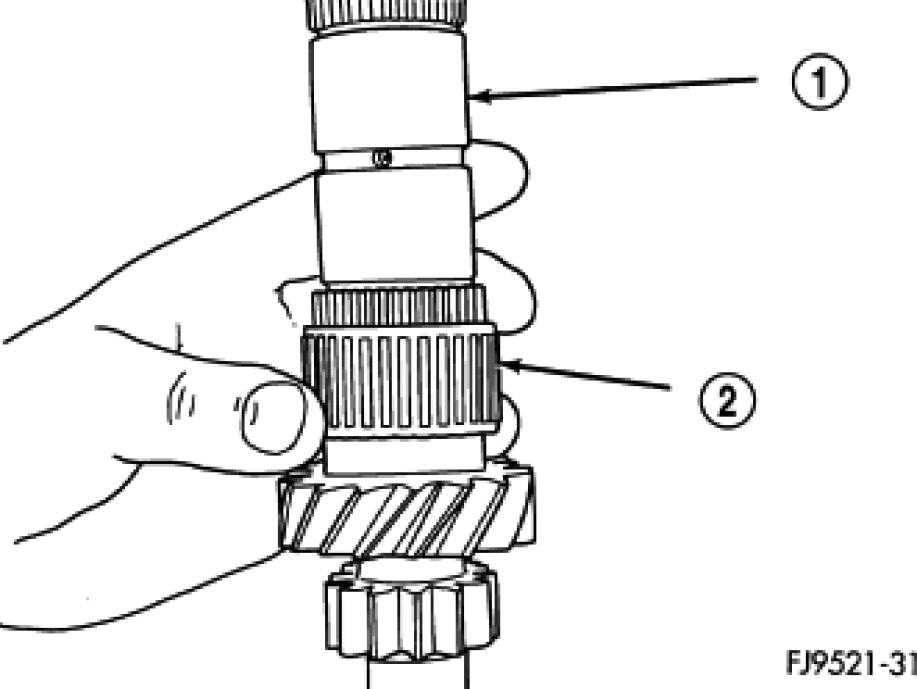 1
2
FJ9521-31