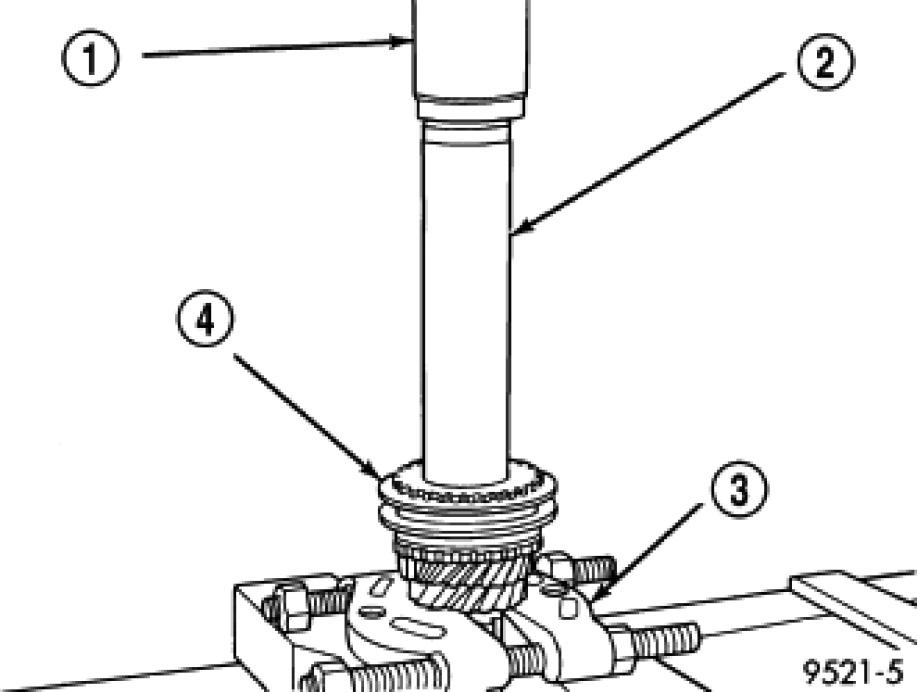 1
2
4
3
9521-5