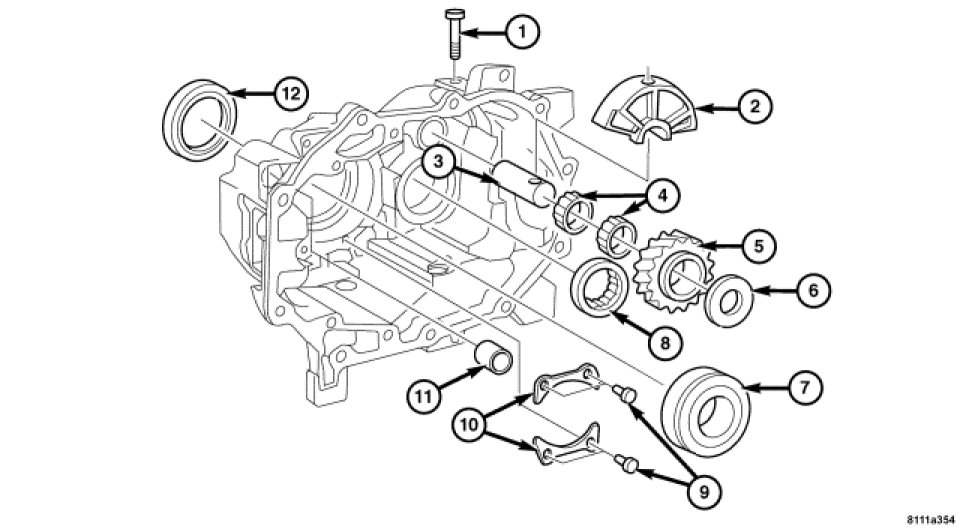 1
12
2
3
4
5
6
8
7
11
10
9
8111a354