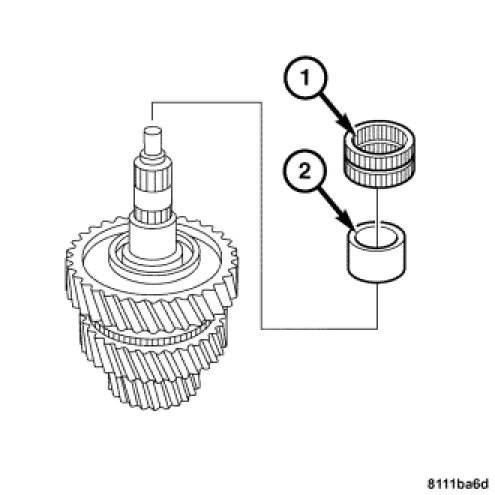 1
2
8111ba6d