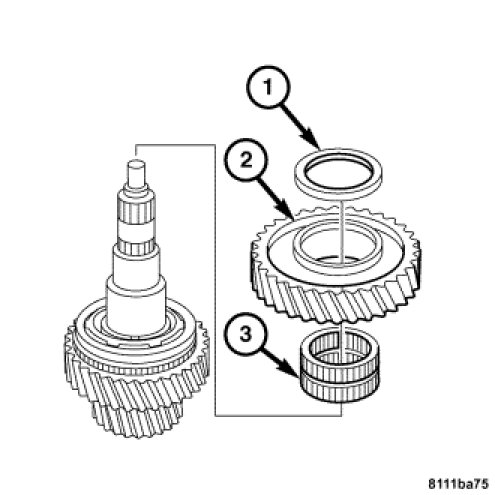 1
2
3
8111ba75