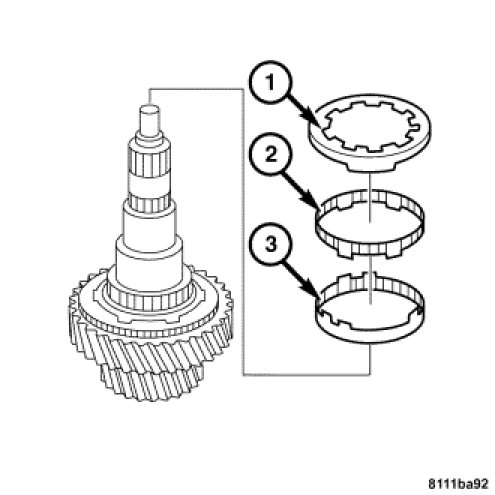 1
2
3
8111ba92