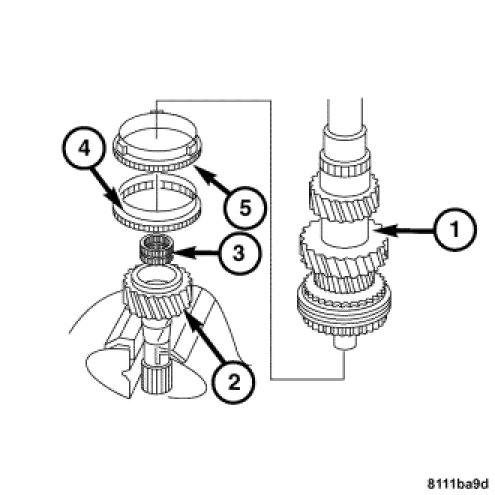 4
5
1
3
2
8111ba9d