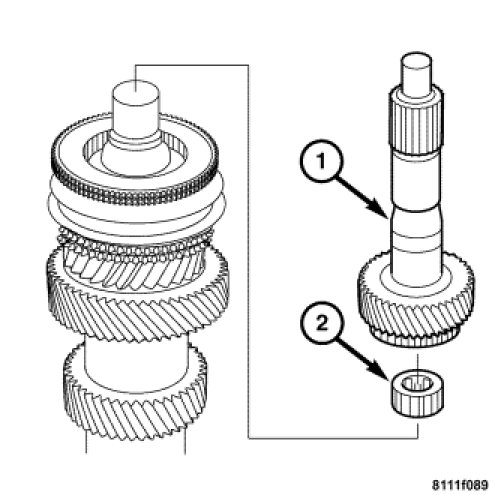 1

2

8111f089