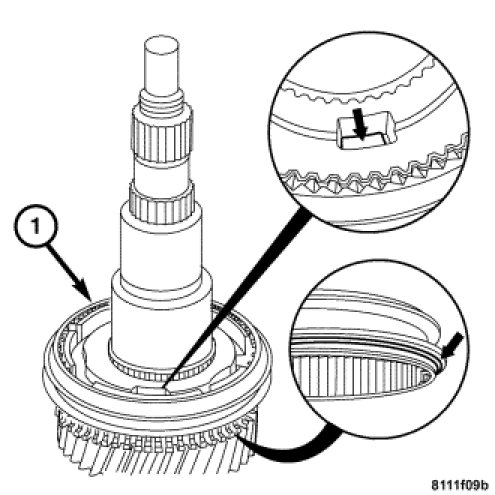 1

8111f09b