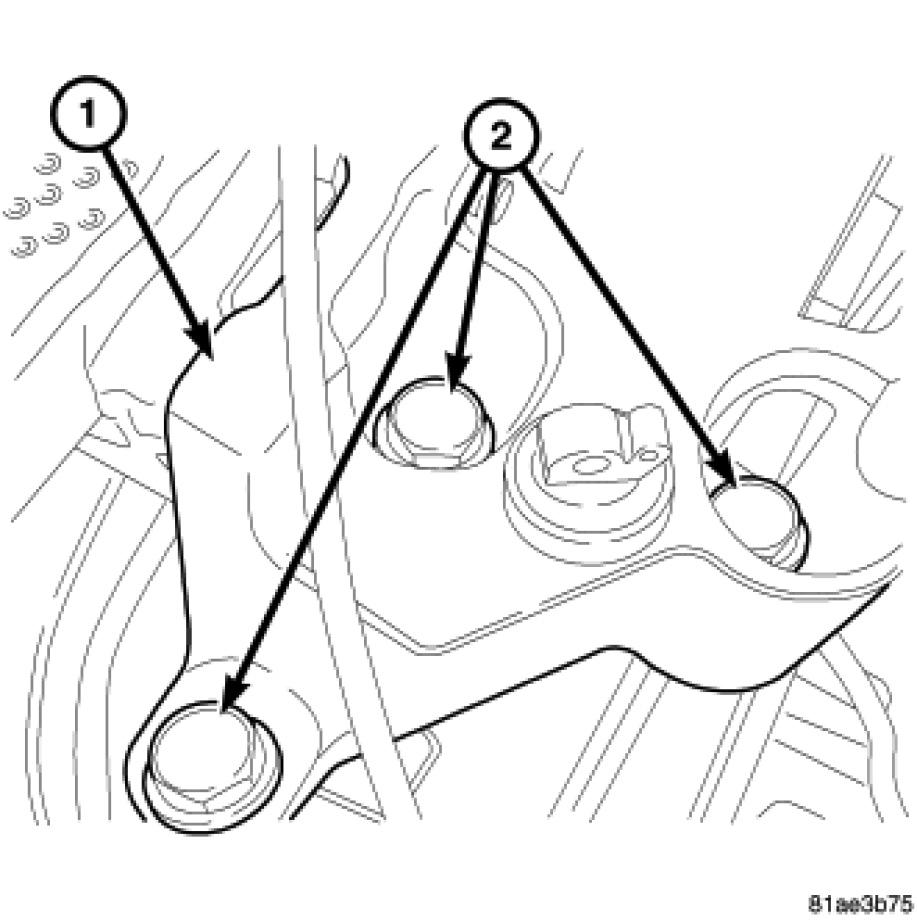 1

2

81ae3b75