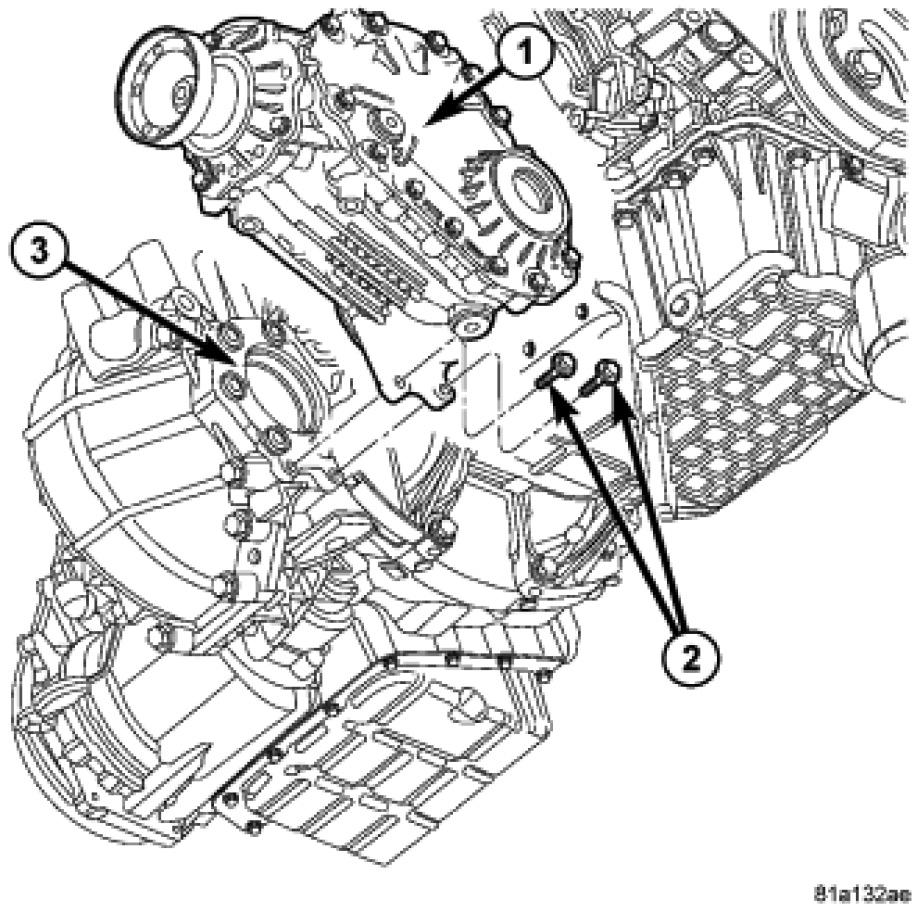 1

3

2

81a132ae