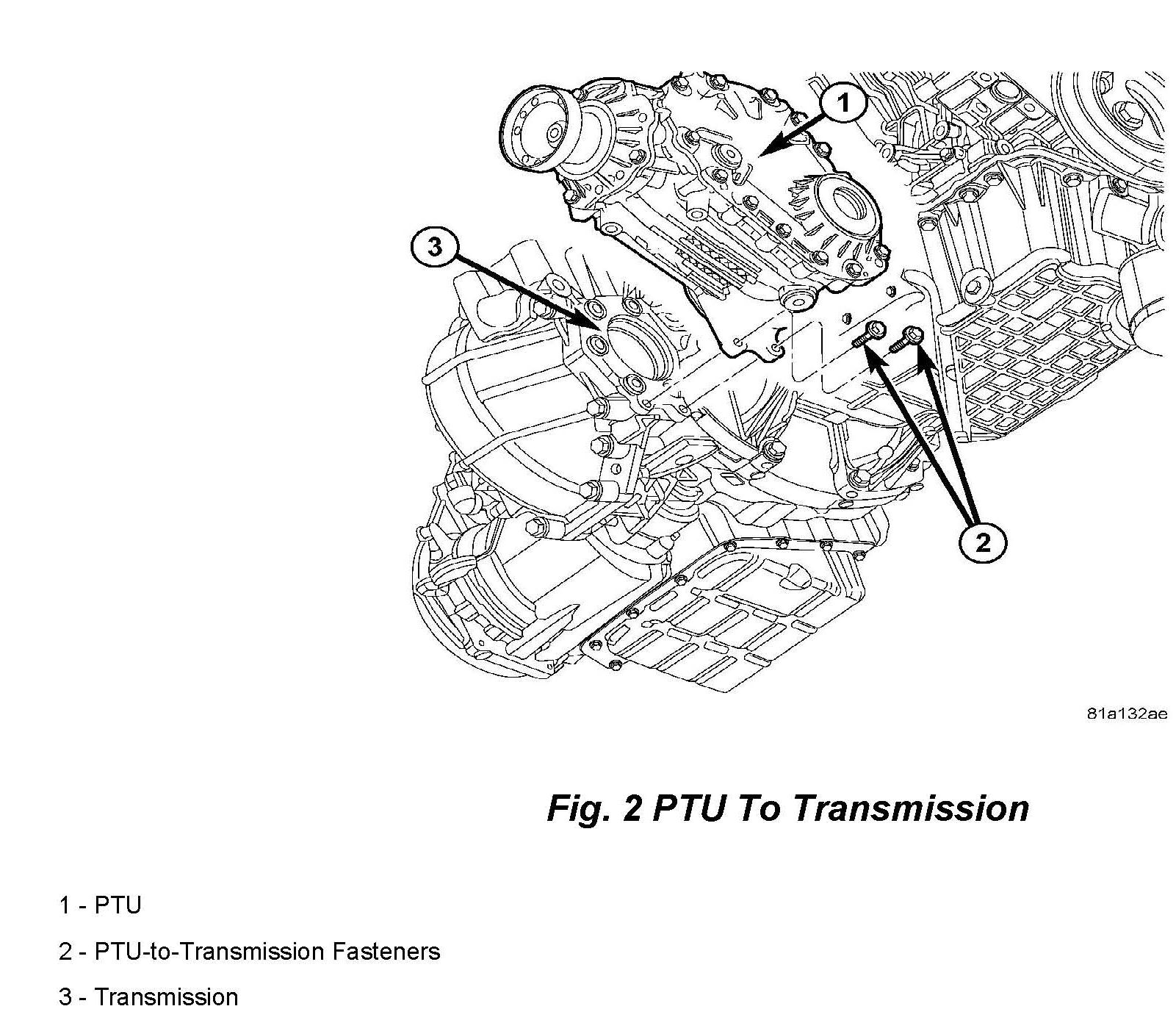 1

3

2

81a132ae

Fig. 2 PTU To Transmission

1 - PTU

2 - PTU-to-Transmission Fasteners

3 - Transmission