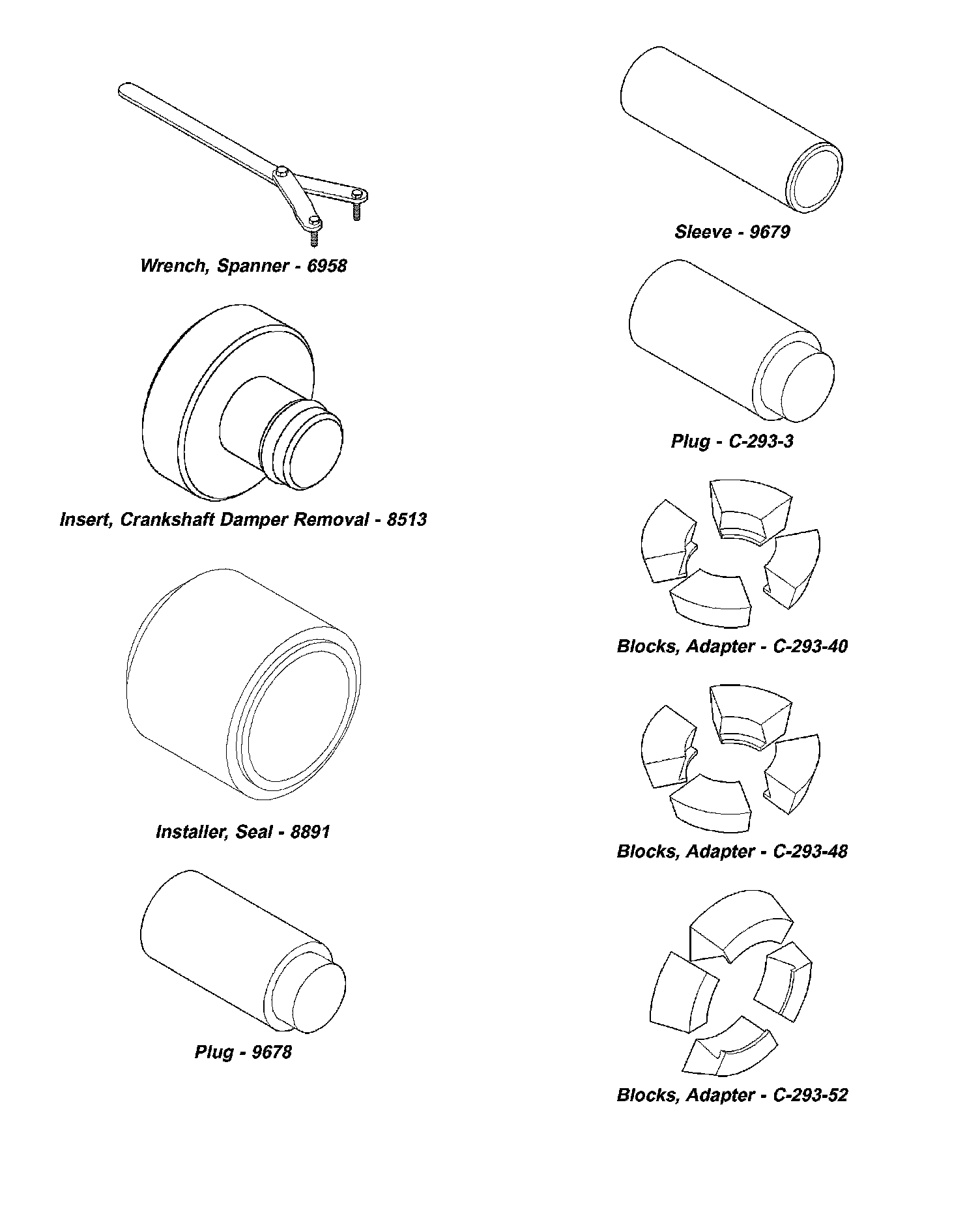 Wrench, Spanner - 6958

Insert, Crankshaft Damper Removal - 8513

Installer, Seal - 8891

Plug - 9678

Sleeve - 9679

Plug - C-293-3

Blocks, Adapter - C-293-40

Blocks, Adapter - C-293-48

Blocks, Adapter - C-293-52